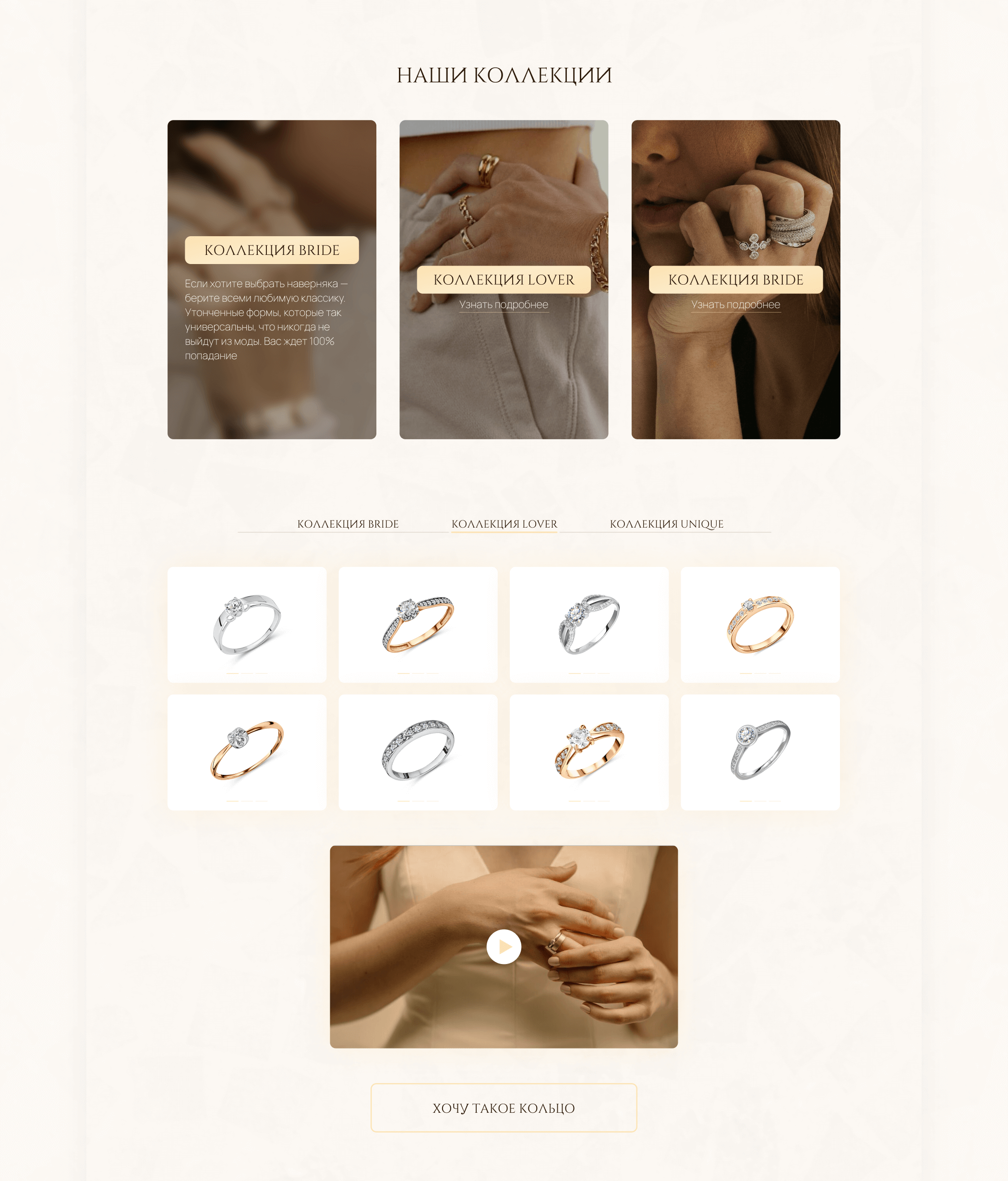 НАШИ КОЛЛЕКЦИИ

КОЛЛЕКЦИЯ BRIDE

Если хотите выбрать наверняка — берите всеми любимую классику. Утонченные формы, которые так универсальны, что никогда не выйдут из моды. Вас ждет 100% попадание

КОЛЛЕКЦИЯ LOVER

Узнать подробнее

КОЛЛЕКЦИЯ BRIDE

Узнать подробнее

КОЛЛЕКЦИЯ BRIDE КОЛЛЕКЦИЯ LOVER КОЛЛЕКЦИЯ UNIQUE

ХОЧУ ТАКОЕ КОЛЬЦО