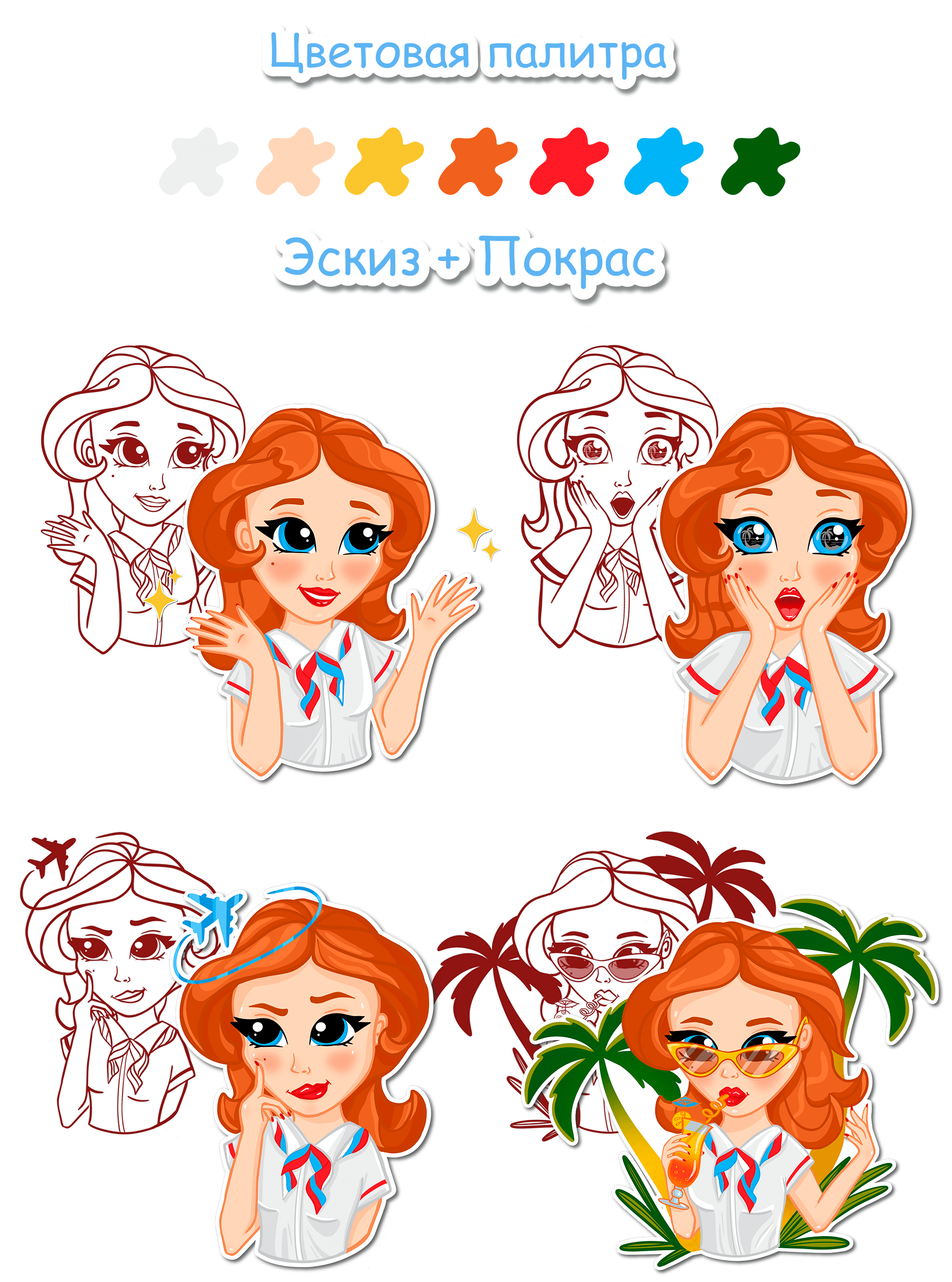 Цветовая палитра

Эскиз + Покрас