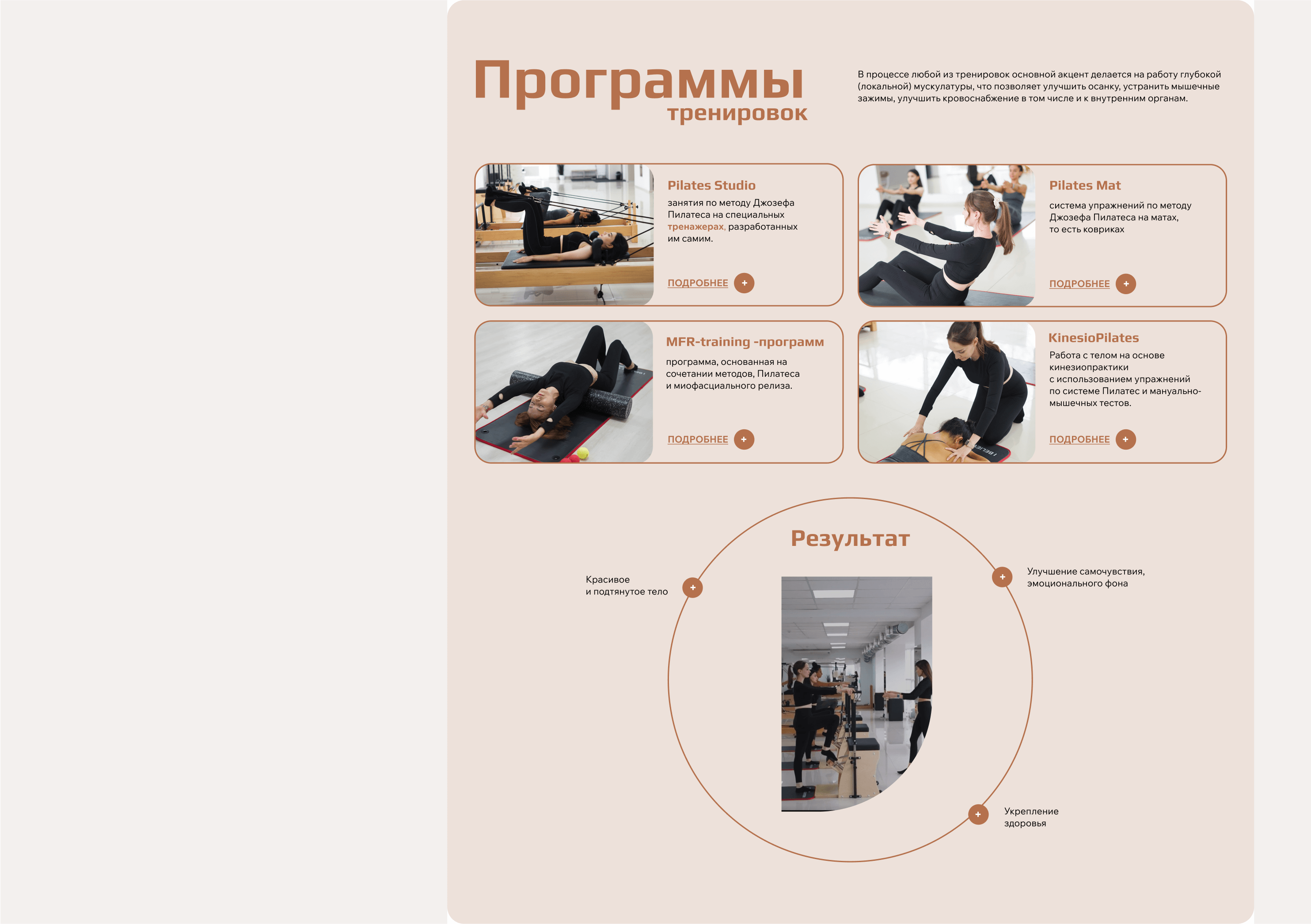 Программы тренировок

В процессе любой из тренировок основной акцент делается на работу глубокой (локальной) мускулатуры, что позволяет улучшить осанку, устранить мышечные зажимы, улучшить кровоснабжение в том числе и к внутренним органам.

Pilates Studio
занятия по методу Джозефа Пилатеса на специальных тренажерах, разработанных им самим.
ПОДРОБНЕЕ +

Pilates Mat
система упражнений по методу Джозефа Пилатеса на матах, то есть ковриках
ПОДРОБНЕЕ +

MFR-training -программ
программа, основанная на сочетании методов, Пилатеса и миофасциального релиза.
ПОДРОБНЕЕ +

KinesioPilates
Работа с телом на основе кинезиопрактики с использованием упражнений по системе Пилатес и мануально-мышечных тестов.
ПОДРОБНЕЕ +

Результат

Красивое и подтянутое тело +

+ Улучшение самочувствия, эмоционального фона

+ Укрепление здоровья