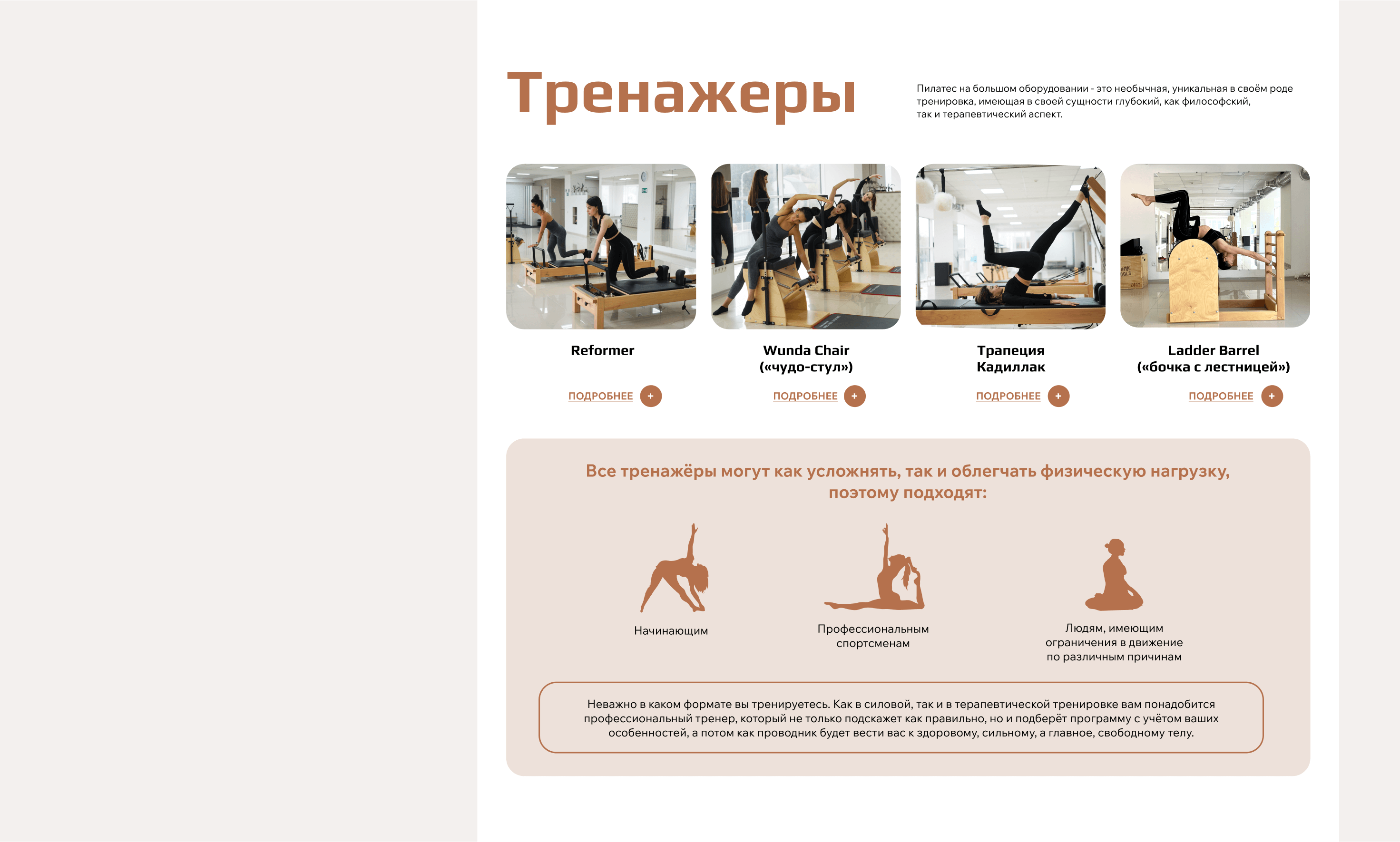 Тренажеры

Пилатес на большом оборудовании - это необычная, уникальная в своём роде тренировка, имеющая в своей сущности глубокий, как философский, так и терапевтический аспект.

Reformer

ПОДРОБНЕЕ +

Wunda Chair
(«чудо-стул»)

ПОДРОБНЕЕ +

Трапеция
Кадиллак

ПОДРОБНЕЕ +

Ladder Barrel
(«бочка с лестницей»)

ПОДРОБНЕЕ +

Все тренажёры могут как усложнять, так и облегчать физическую нагрузку, поэтому подходят:

Начинающим

Профессиональным спортсменам

Людям, имеющим ограничения в движение по различным причинам

Неважно в каком формате вы тренируетесь. Как в силовой, так и в терапевтической тренировке вам понадобится профессиональный тренер, который не только подскажет как правильно, но и подберёт программу с учётом ваших особенностей, а потом как проводник будет вести вас к здоровому, сильному, а главное, свободному телу.