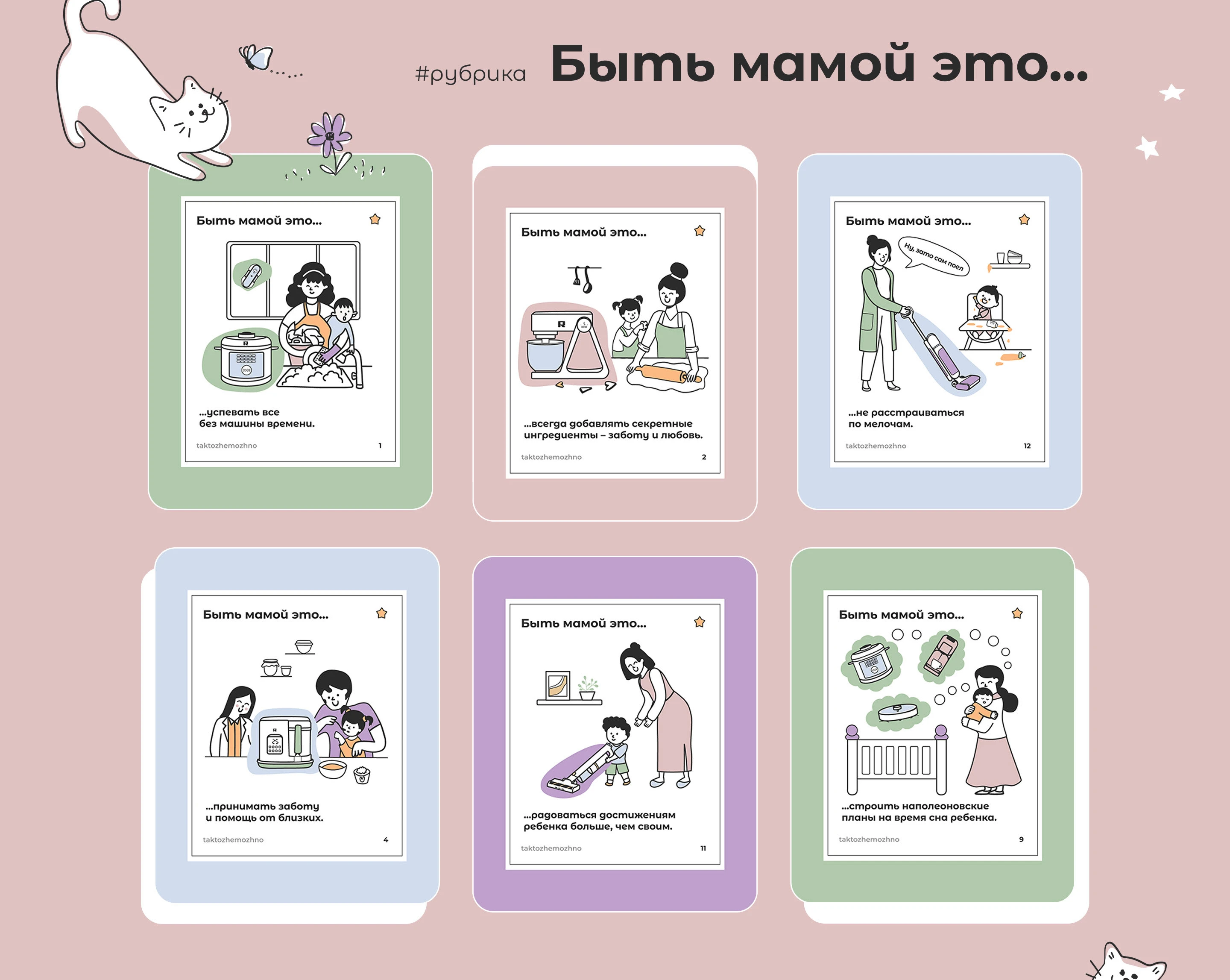 #рубрика Быть мамой это...

Быть мамой это...

...успевать все без машины времени.

taktozhemozhno 1

Быть мамой это...

...всегда добавлять секретные ингредиенты – заботу и любовь.

taktozhemozhno 2

Быть мамой это...

Ну, зато сам поел

...не расстраиваться по мелочам.

taktozhemozhno 12

Быть мамой это...

...принимать заботу и помощь от близких.

taktozhemozhno 4

Быть мамой это...

...радоваться достижениям ребенка больше, чем своим.

taktozhemozhno 11

Быть мамой это...

...строить наполеоновские планы на время сна ребенка.

taktozhemozhno 9