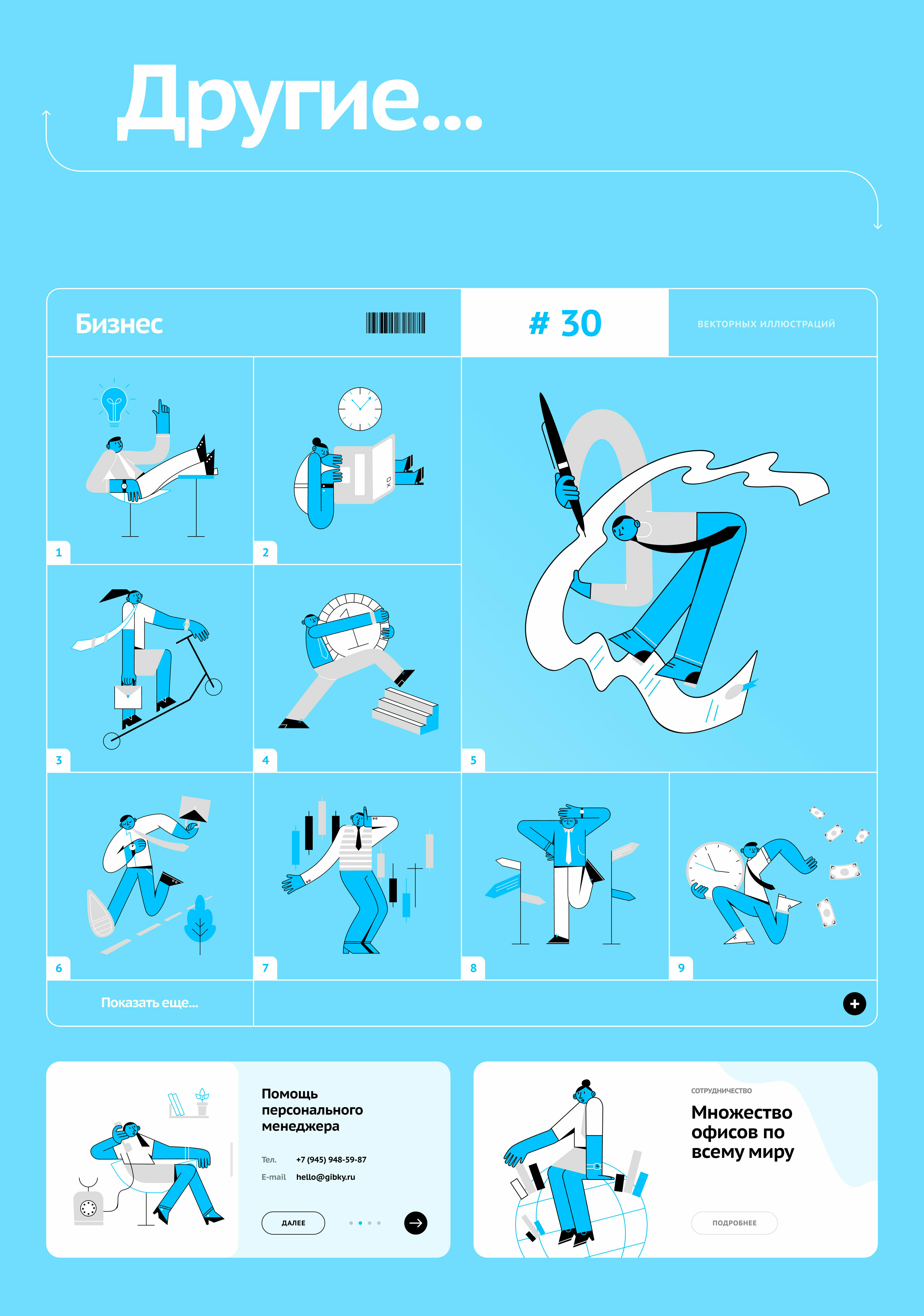 Другие...

Бизнес

# 30

ВЕКТОРНЫХ ИЛЛЮСТРАЦИЙ

1

2

3

4

5

6

7

8

9

Показать еще...

Помощь персонального менеджера

Тел. +7 (945) 948-59-87

E-mail hello@gibky.ru

ДАЛЕЕ

СОТРУДНИЧЕСТВО

Множество офисов по всему миру

ПОДРОБНЕЕ