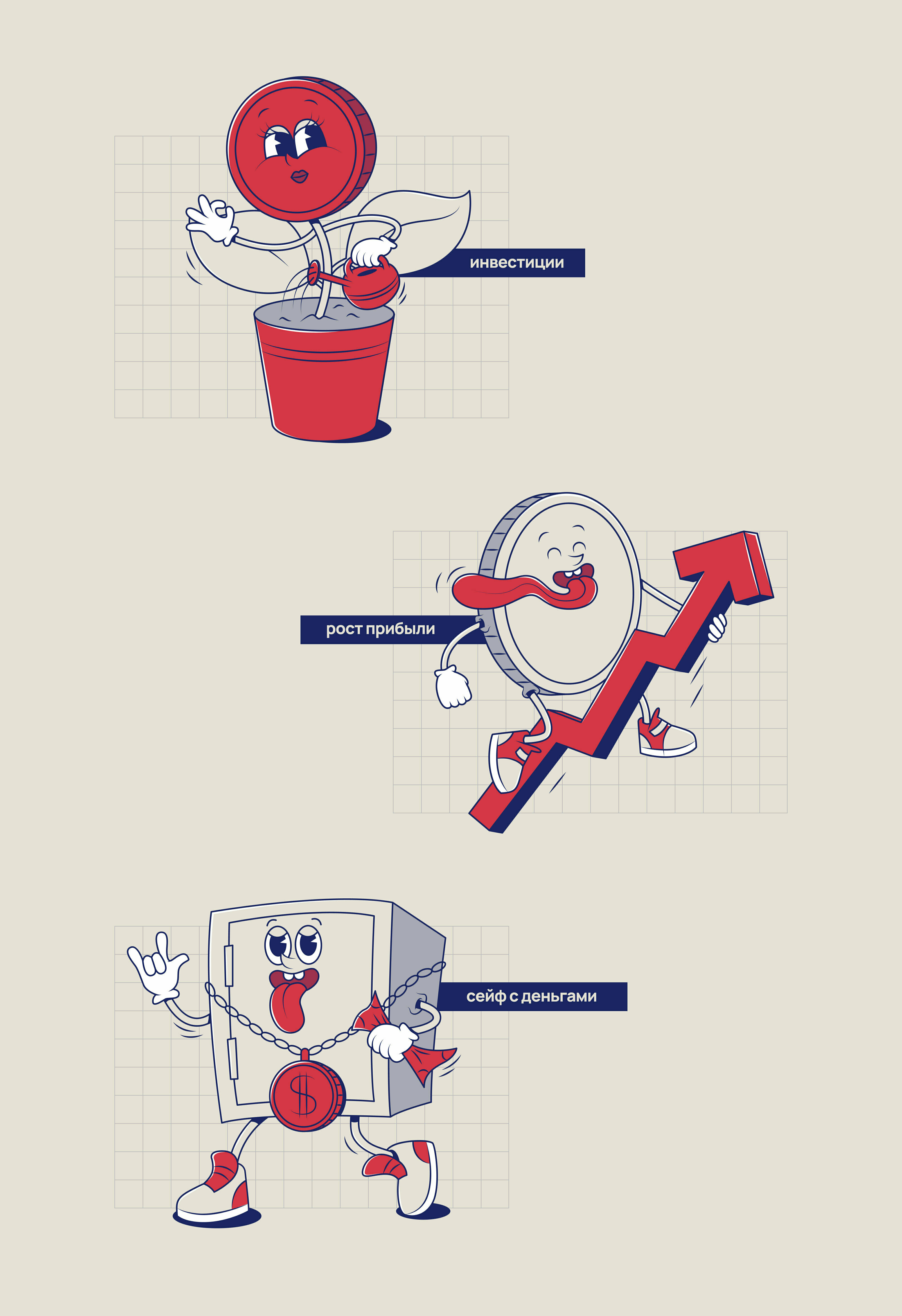 инвестиции

рост прибыли

сейф с деньгами

$