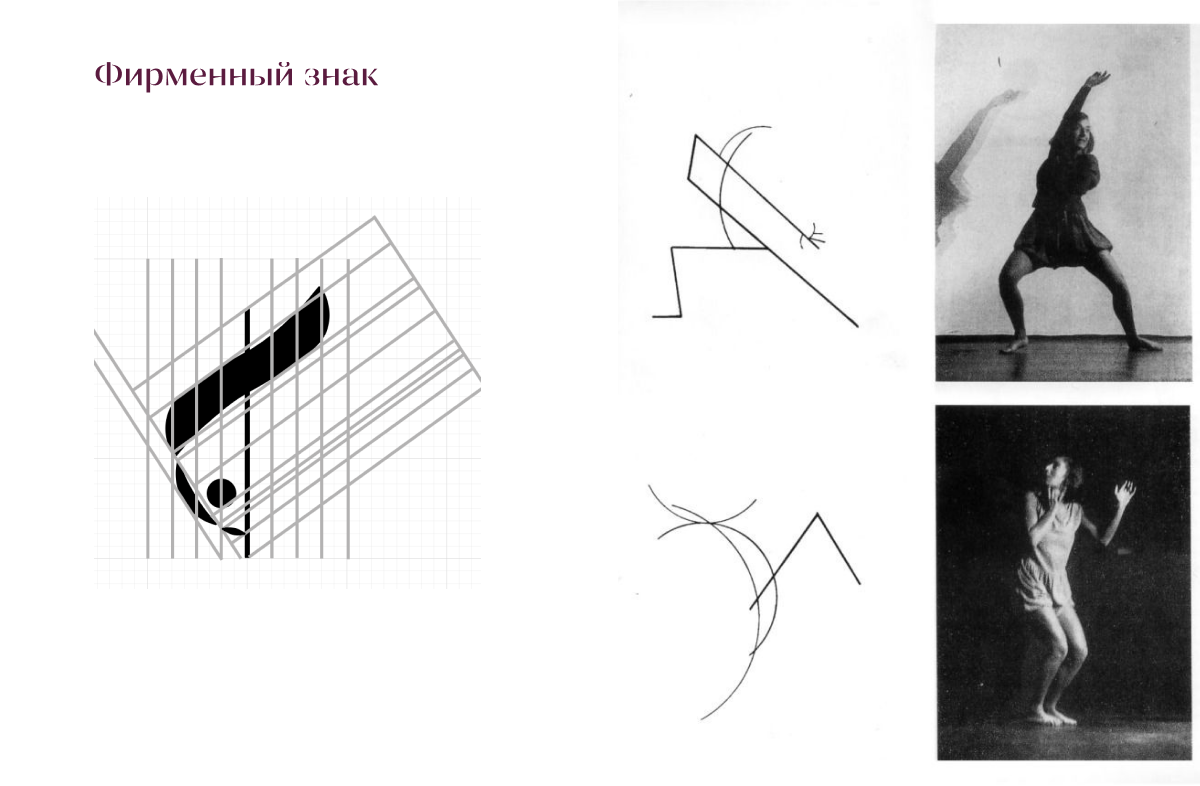 Фирменный знак