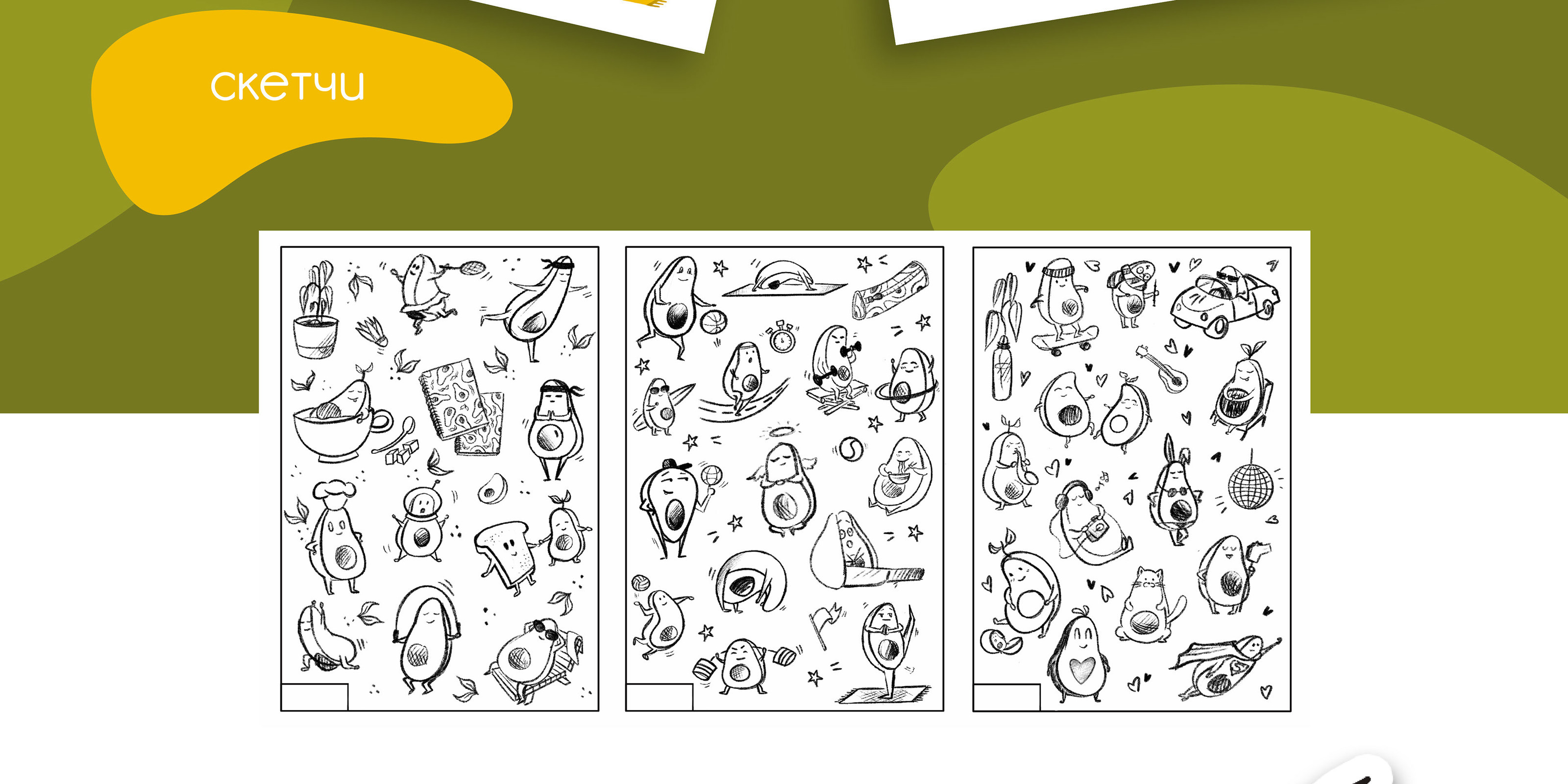 скетчи