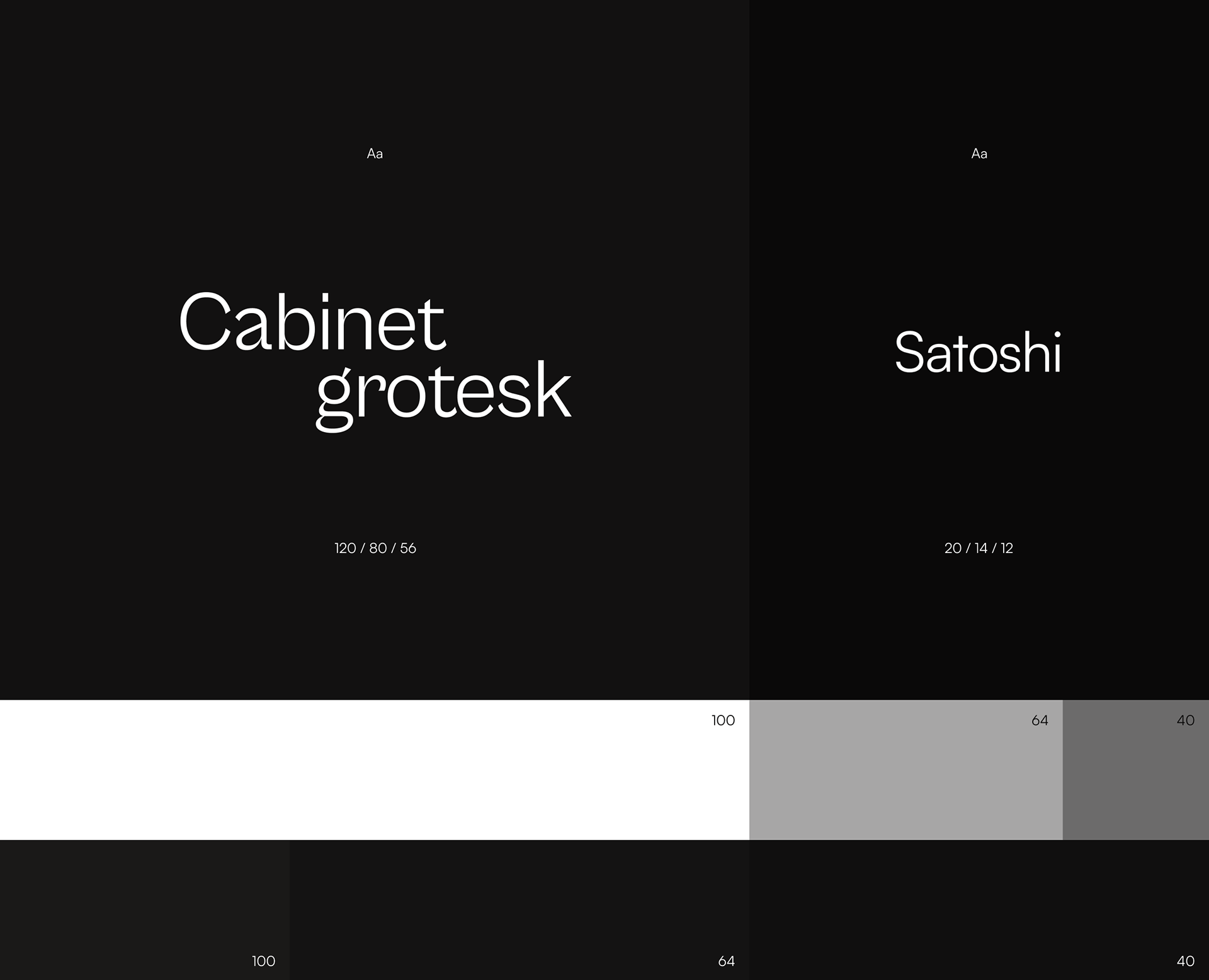 Aa

Cabinet grotesk

120 / 80 / 56

Aa

Satoshi

20 / 14 / 12

100

64

40

100

64

40