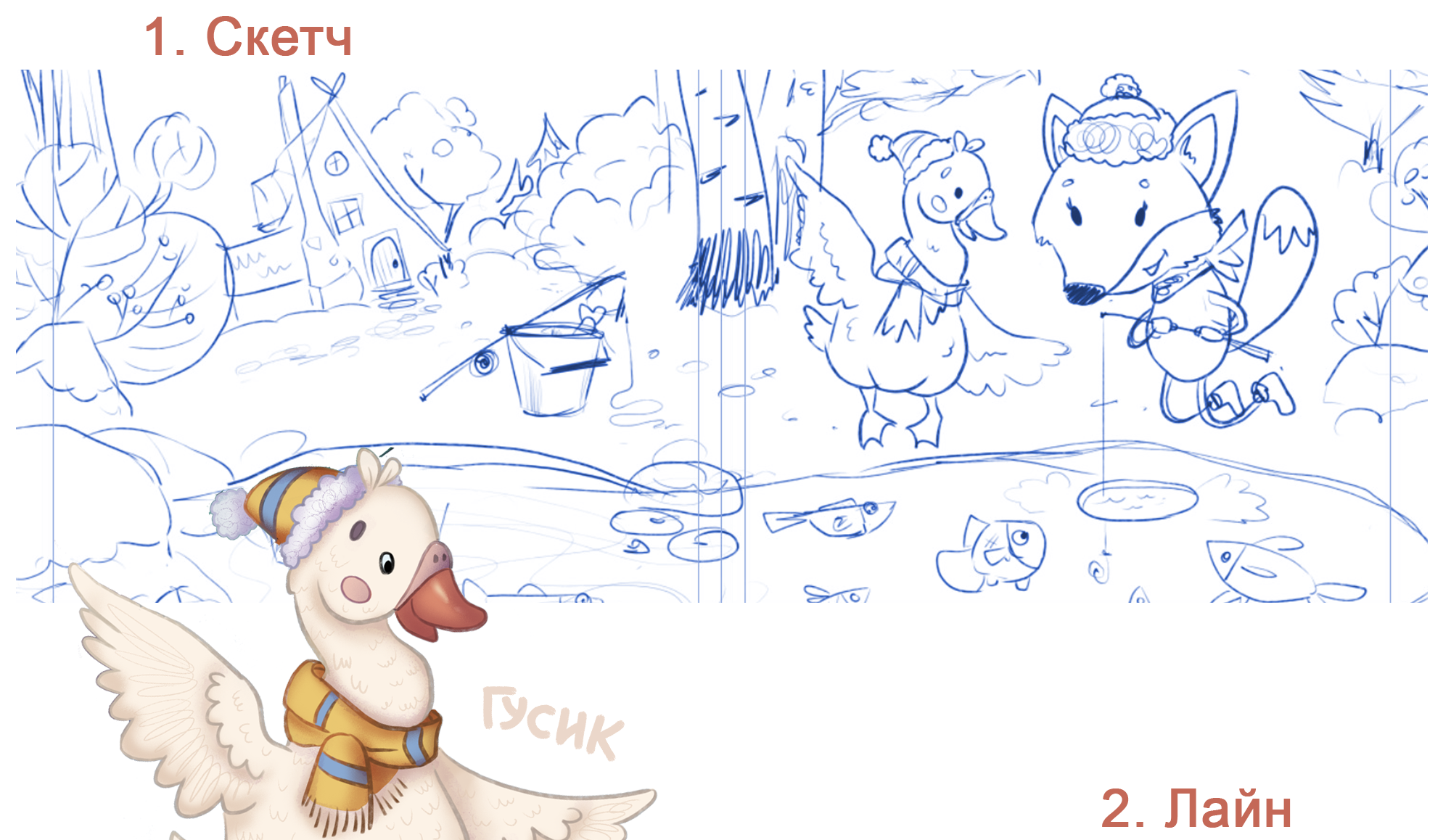 1. Скетч

Гусик

2. Лайн