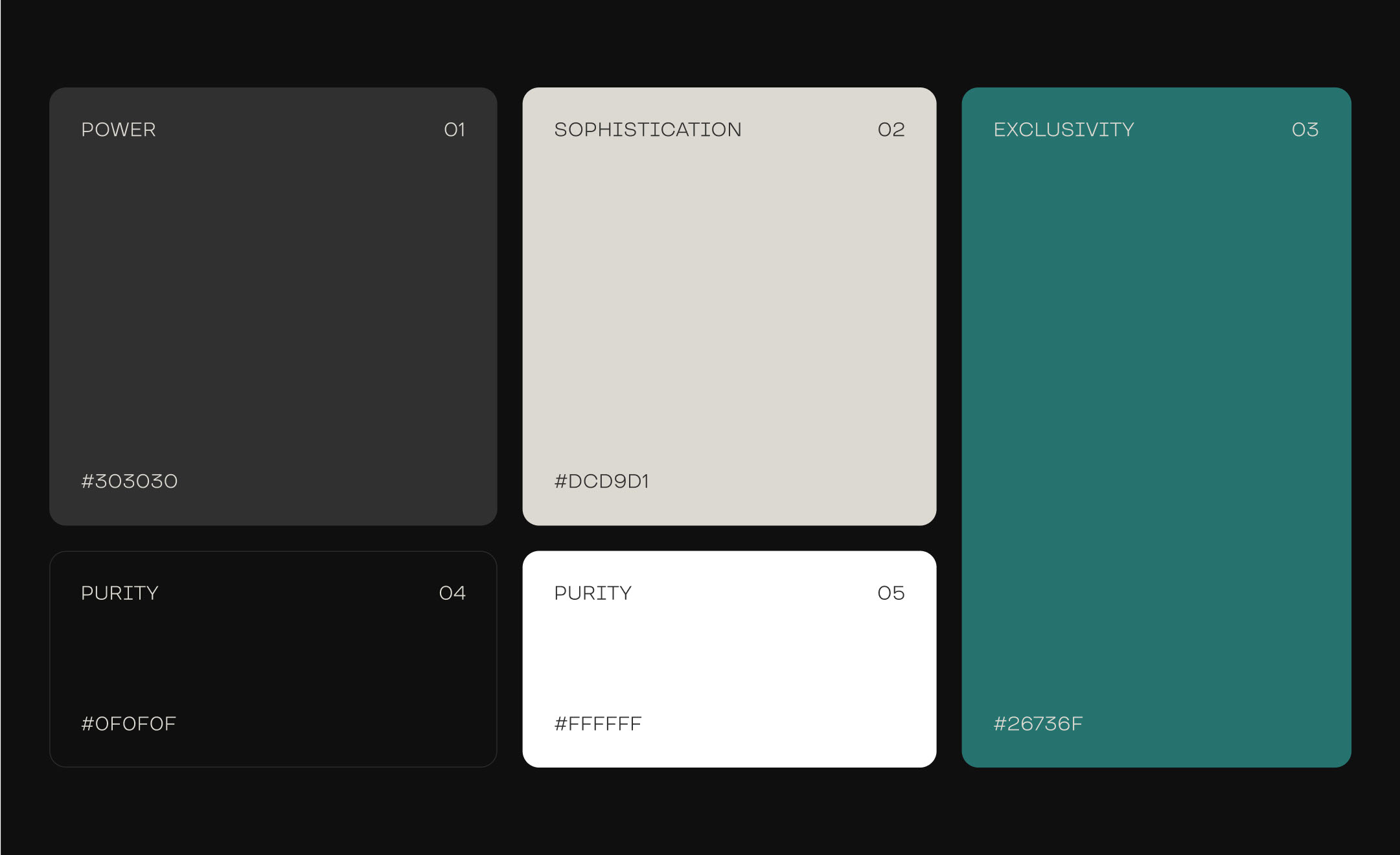 POWER 01

#303030

SOPHISTICATION 02

#DCD9D1

EXCLUSIVITY 03

#26736F

PURITY 04

#0F0F0F

PURITY 05

#FFFFFF