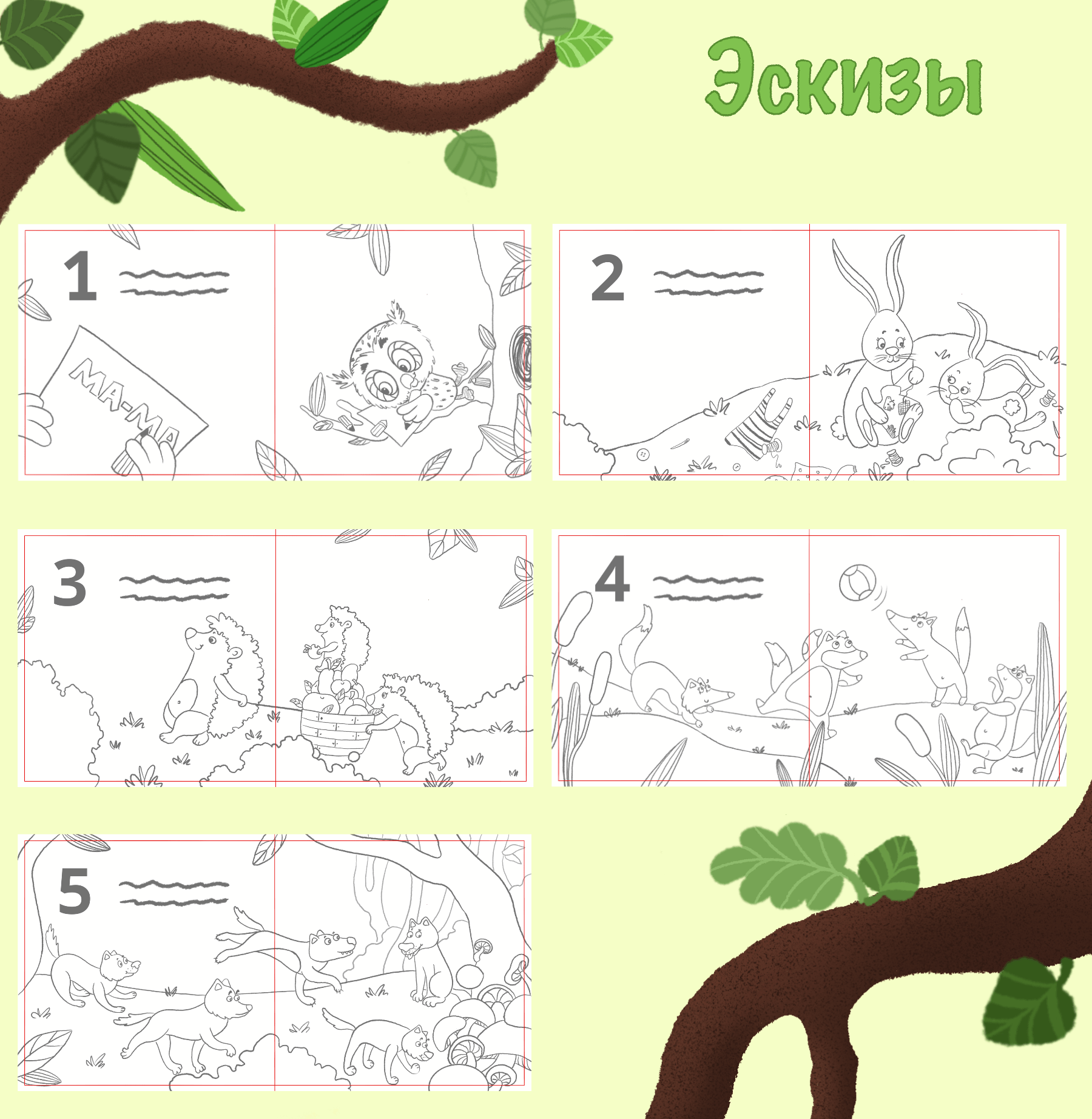 Эскизы

1

МА-МА

2

3

4

5