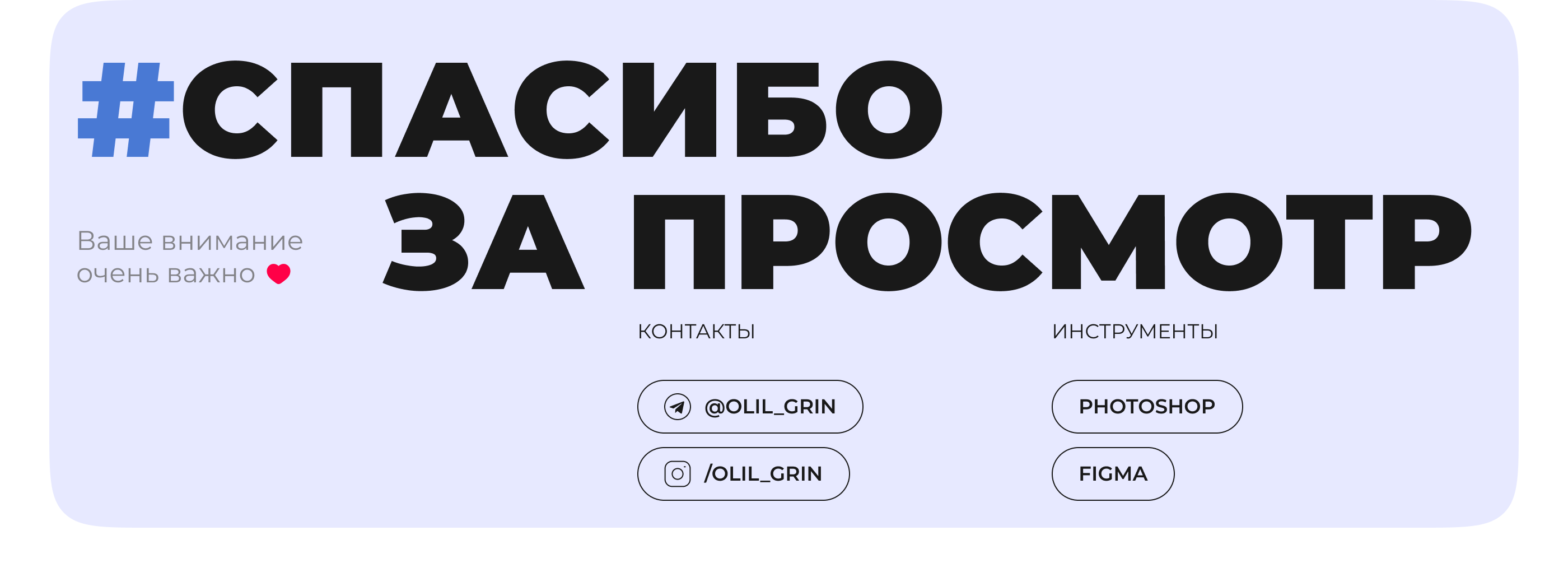 #СПАСИБО
ЗА ПРОСМОТР

Ваше внимание очень важно

КОНТАКТЫ

@OLIL_GRIN

/OLIL_GRIN

ИНСТРУМЕНТЫ

PHOTOSHOP

FIGMA