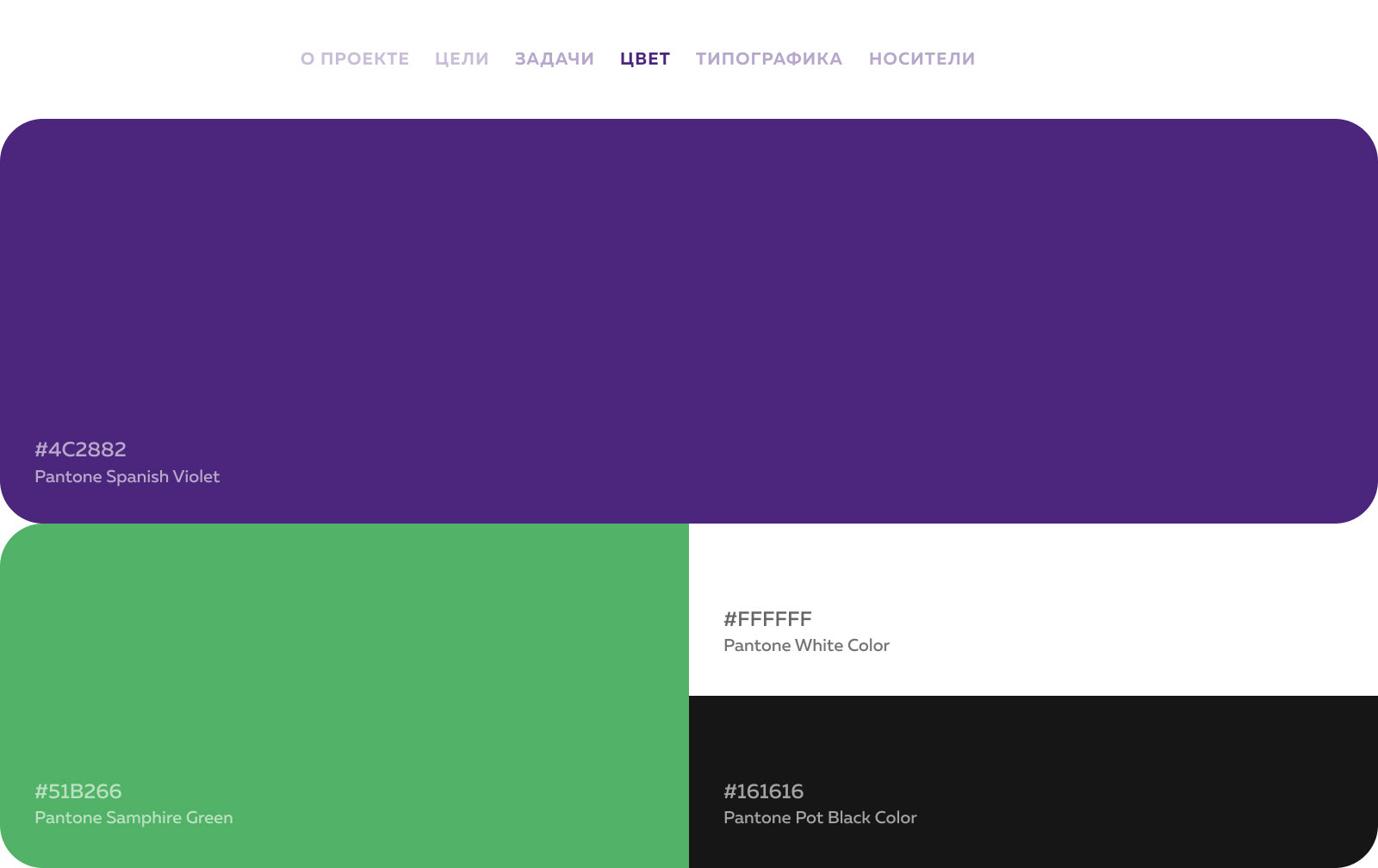 О ПРОЕКТЕ ЦЕЛИ ЗАДАЧИ ЦВЕТ ТИПОГРАФИКА НОСИТЕЛИ

#4C2882
Pantone Spanish Violet

#51B266
Pantone Samphire Green

#FFFFFF
Pantone White Color

#161616
Pantone Pot Black Color