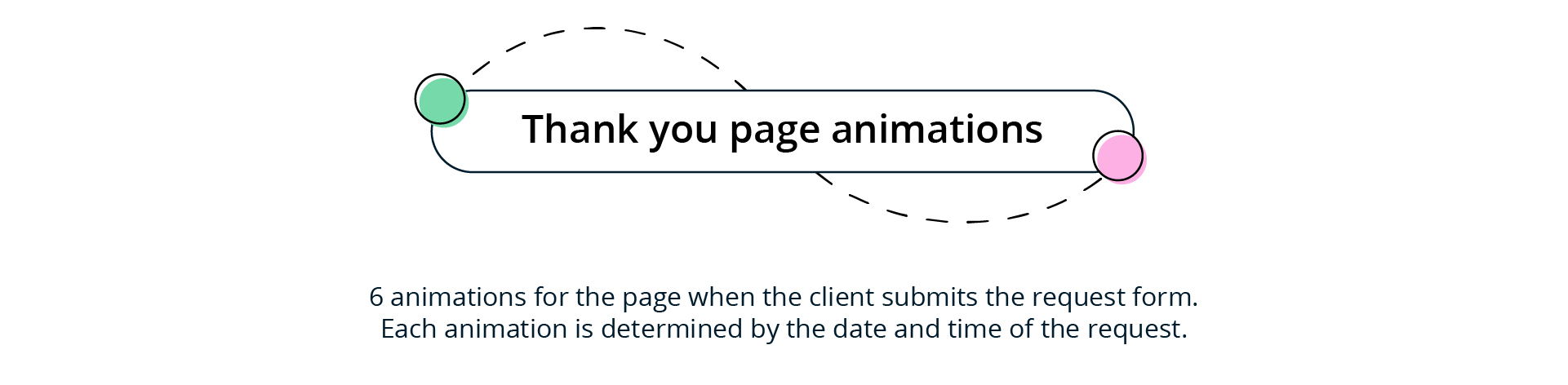 Thank you page animations

6 animations for the page when the client submits the request form. Each animation is determined by the date and time of the request.