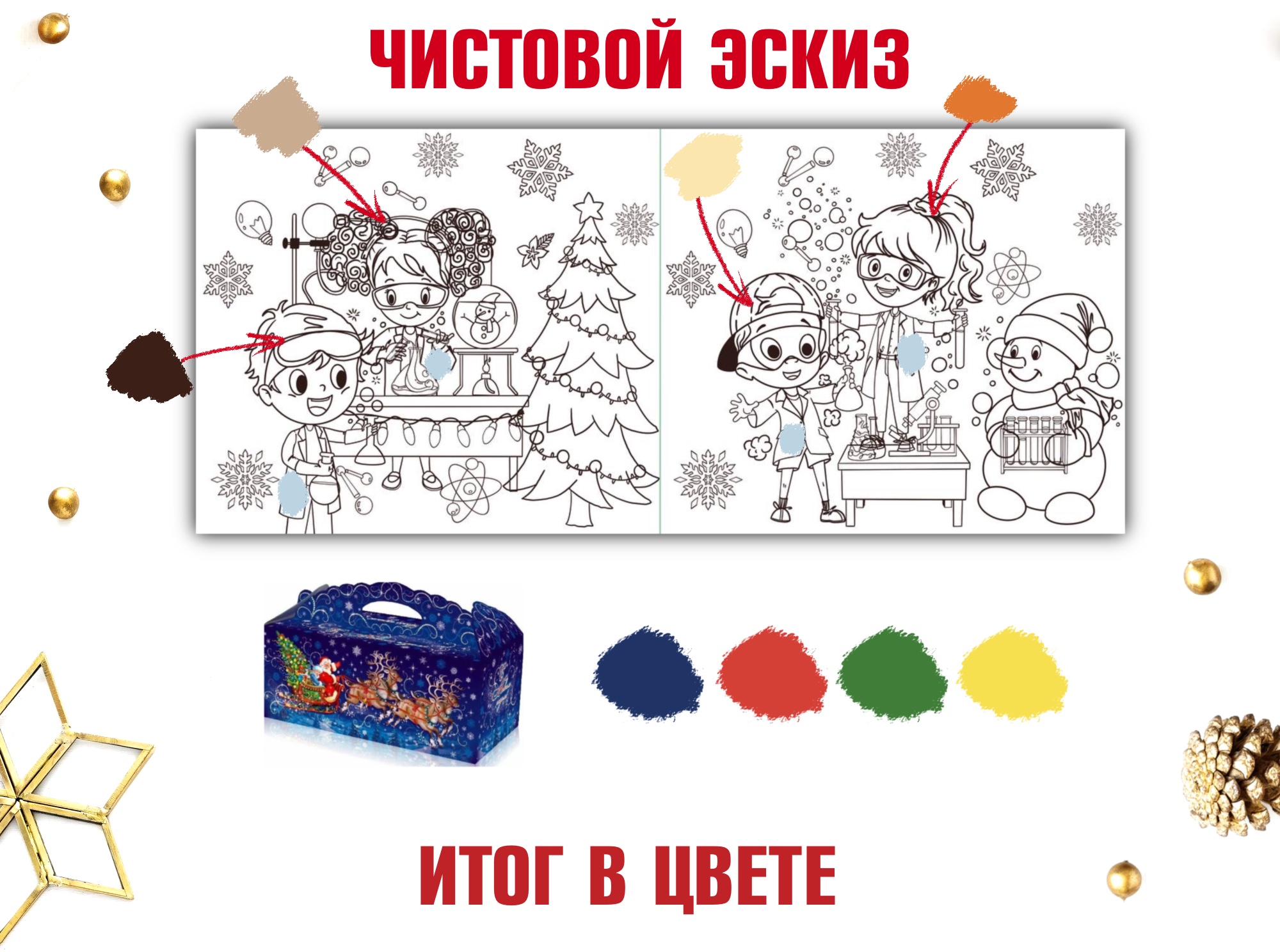 ЧИСТОВОЙ ЭСКИЗ

ИТОГ В ЦВЕТЕ