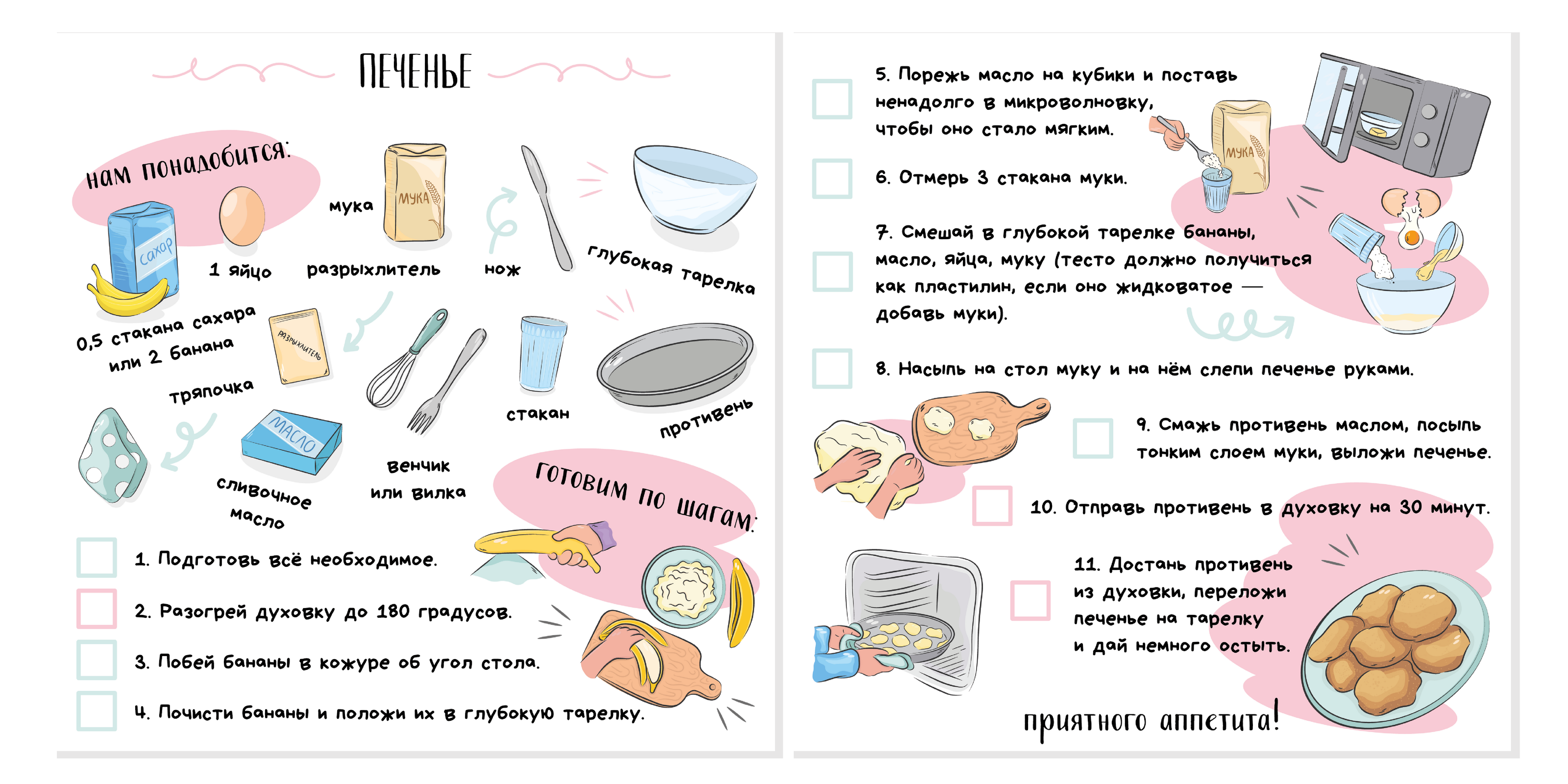 ПЕЧЕНЬЕ

нам понадобится:

сахар

1 яйцо

мука

МУКА

разрыхлитель

нож

глубокая тарелка

0,5 стакана сахара или 2 банана

РАЗРЫХЛИТЕЛЬ

тряпочка

МАСЛО

сливочное масло

венчик или вилка

стакан

противень

готовим по шагам:

1. Подготовь всё необходимое.

2. Разогрей духовку до 180 градусов.

3. Побей бананы в кожуре об угол стола.

4. Почисти бананы и положи их в глубокую тарелку.

5. Порежь масло на кубики и поставь ненадолго в микроволновку, чтобы оно стало мягким.

МУКА

6. Отмерь 3 стакана муки.

7. Смешай в глубокой тарелке бананы, масло, яйца, муку (тесто должно получиться как пластилин, если оно жидковатое — добавь муки).

8. Насыпь на стол муку и на нём слепи печенье руками.

9. Смажь противень маслом, посыпь тонким слоем муки, выложи печенье.

10. Отправь противень в духовку на 30 минут.

11. Достань противень из духовки, переложи печенье на тарелку и дай немного остыть.

приятного аппетита!