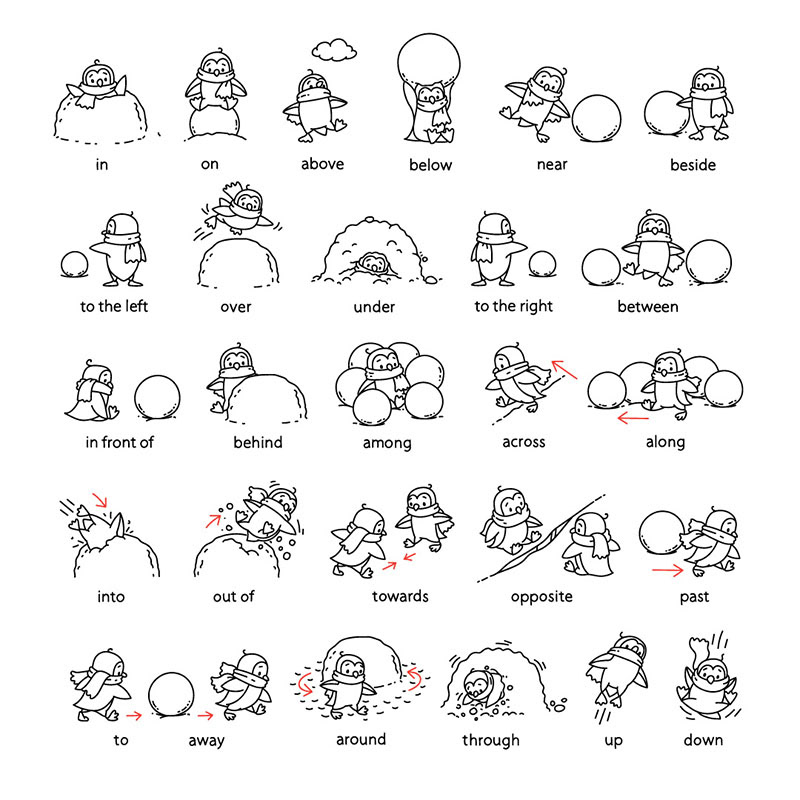 in on above below near beside

to the left over under to the right between

in front of behind among across along

into out of towards opposite past

to away around through up down