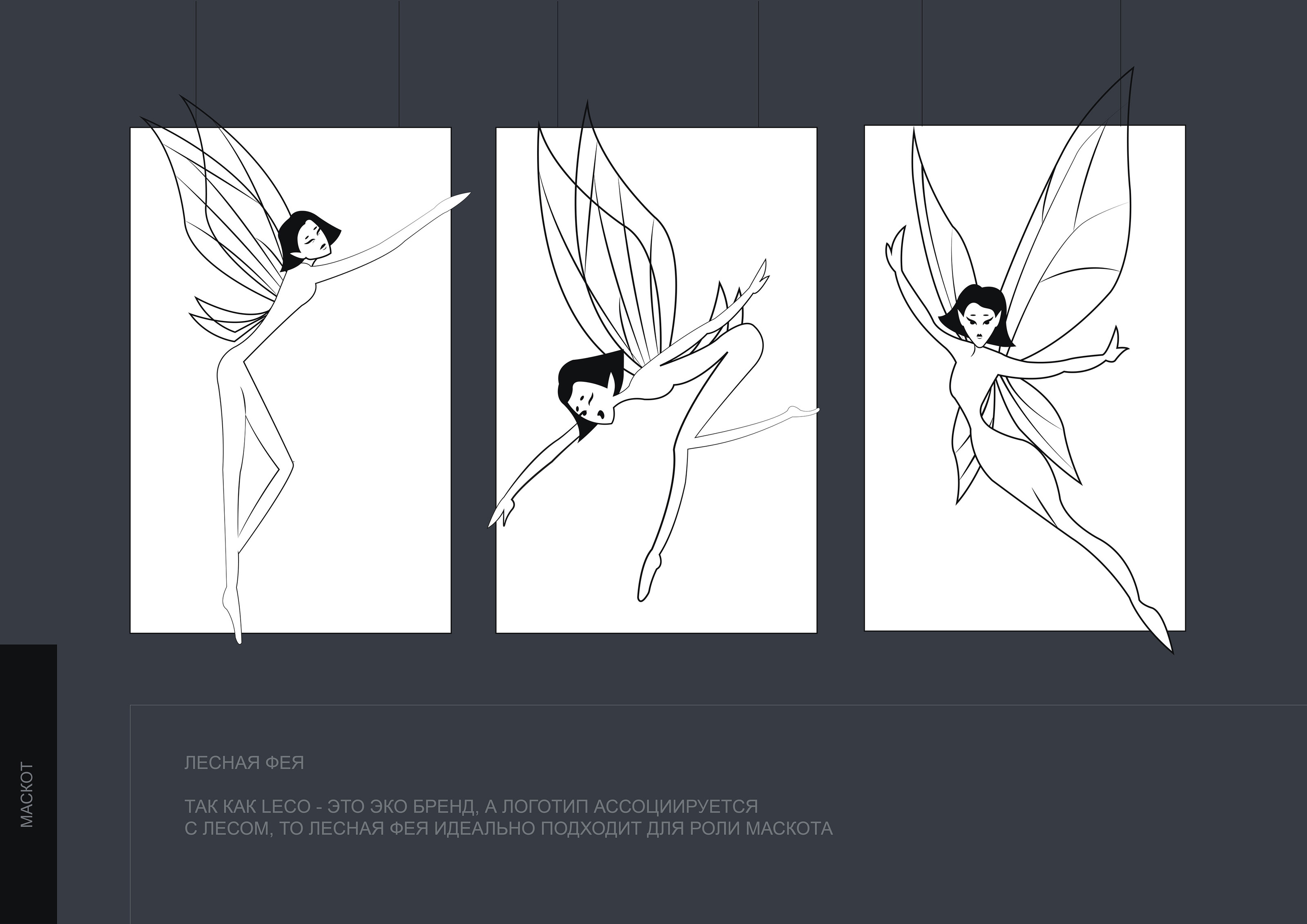 МАСКОТ

ЛЕСНАЯ ФЕЯ

ТАК КАК LECO - ЭТО ЭКО БРЕНД, А ЛОГОТИП АССОЦИИРУЕТСЯ С ЛЕСОМ, ТО ЛЕСНАЯ ФЕЯ ИДЕАЛЬНО ПОДХОДИТ ДЛЯ РОЛИ МАСКОТА