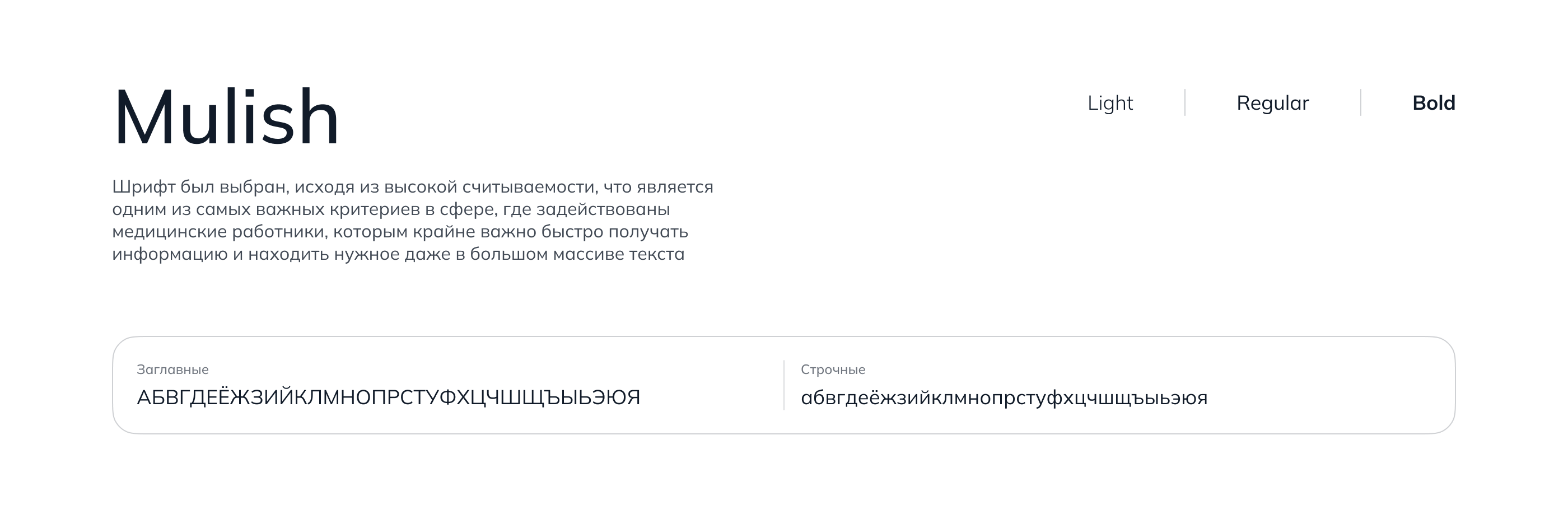 Mulish

Light

Regular

Bold

Шрифт был выбран, исходя из высокой считываемости, что является одним из самых важных критериев в сфере, где задействованы медицинские работники, которым крайне важно быстро получать информацию и находить нужное даже в большом массиве текста

Заглавные
АБВГДЕЁЖЗИЙКЛМНОПРСТУФХЦЧШЩЪЫЬЭЮЯ

Строчные
абвгдеёжзийклмнопрстуфхцчшщъыьэюя