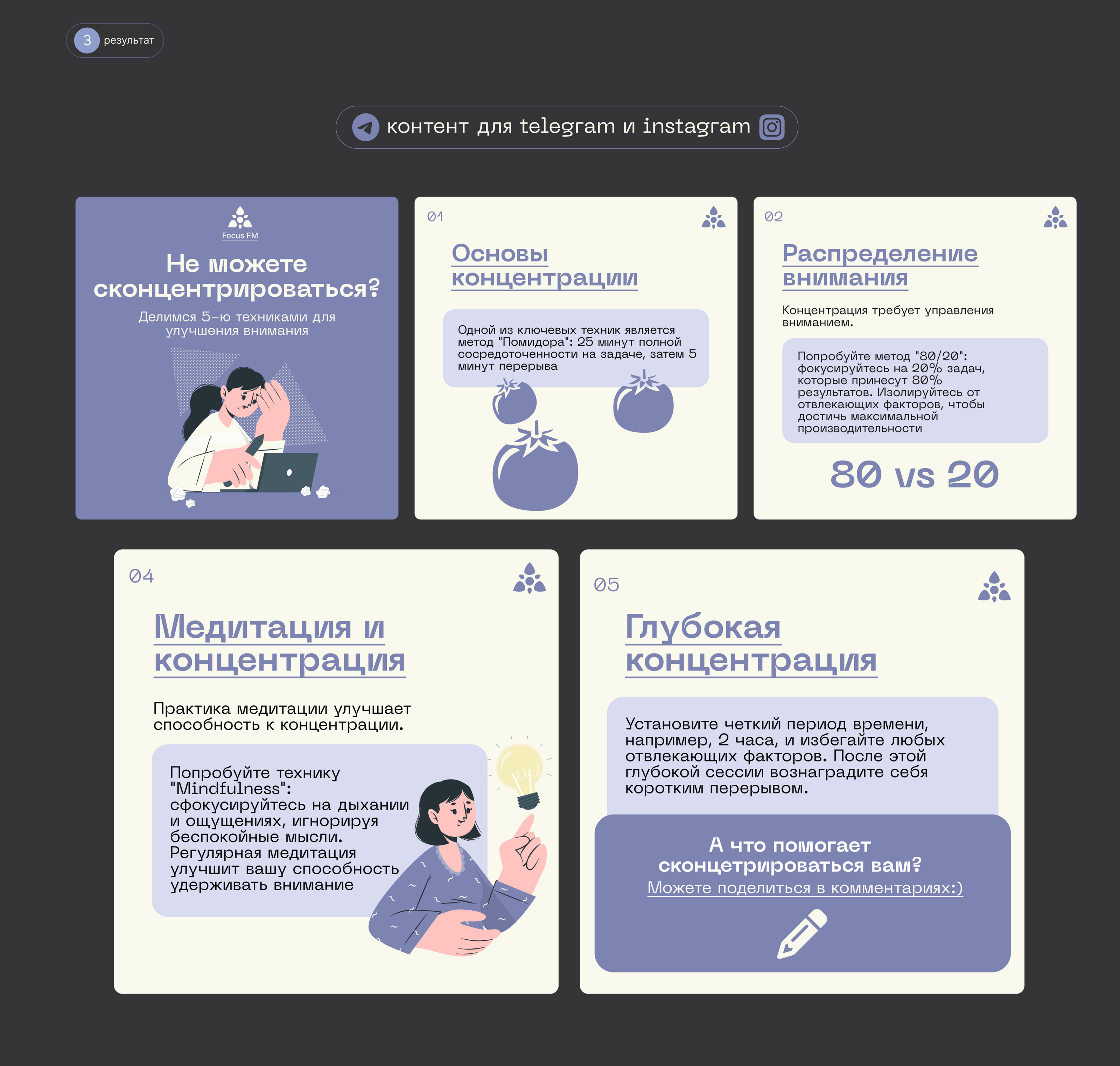 3 результат

контент для telegram и instagram

Focus FM

Не можете сконцентрироваться?

Делимся 5-ю техниками для улучшения внимания

01

Основы концентрации

Одной из ключевых техник является метод "Помидора": 25 минут полной сосредоточенности на задаче, затем 5 минут перерыва

02

Распределение внимания

Концентрация требует управления вниманием.

Попробуйте метод "80/20": фокусируйтесь на 20% задач, которые принесут 80% результатов. Изолируйтесь от отвлекающих факторов, чтобы достичь максимальной производительности

80 vs 20

04

Медитация и концентрация

Практика медитации улучшает способность к концентрации.

Попробуйте технику "Mindfulness": сфокусируйтесь на дыхании и ощущениях, игнорируя беспокойные мысли. Регулярная медитация улучшит вашу способность удерживать внимание

05

Глубокая концентрация

Установите четкий период времени, например, 2 часа, и избегайте любых отвлекающих факторов. После этой глубокой сессии вознаградите себя коротким перерывом.

А что помогает сконцетрироваться вам?

Можете поделиться в комментариях:)