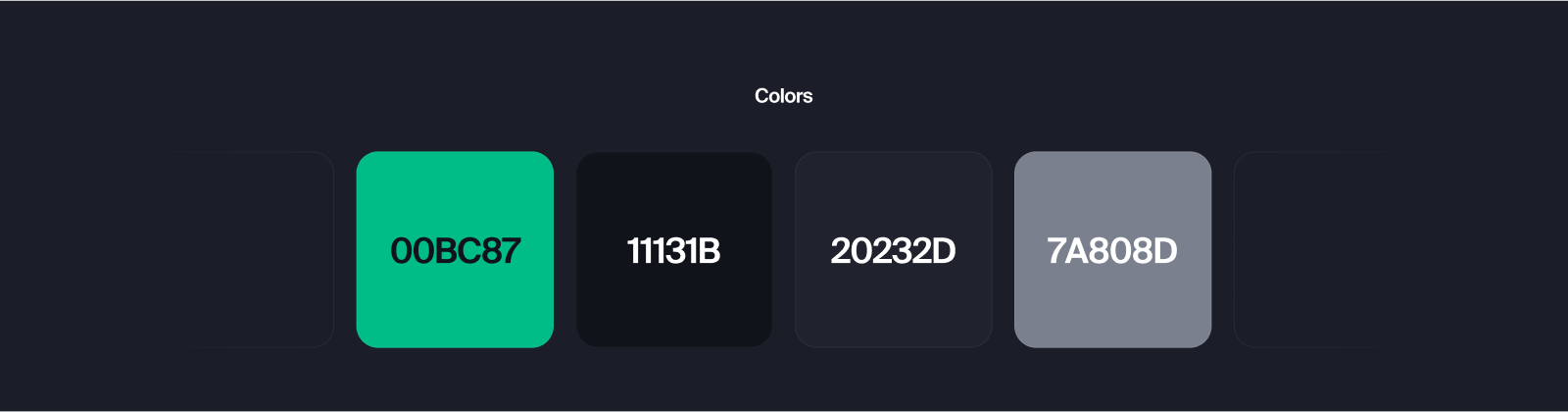 Colors

00BC87

11131B

20232D

7A808D