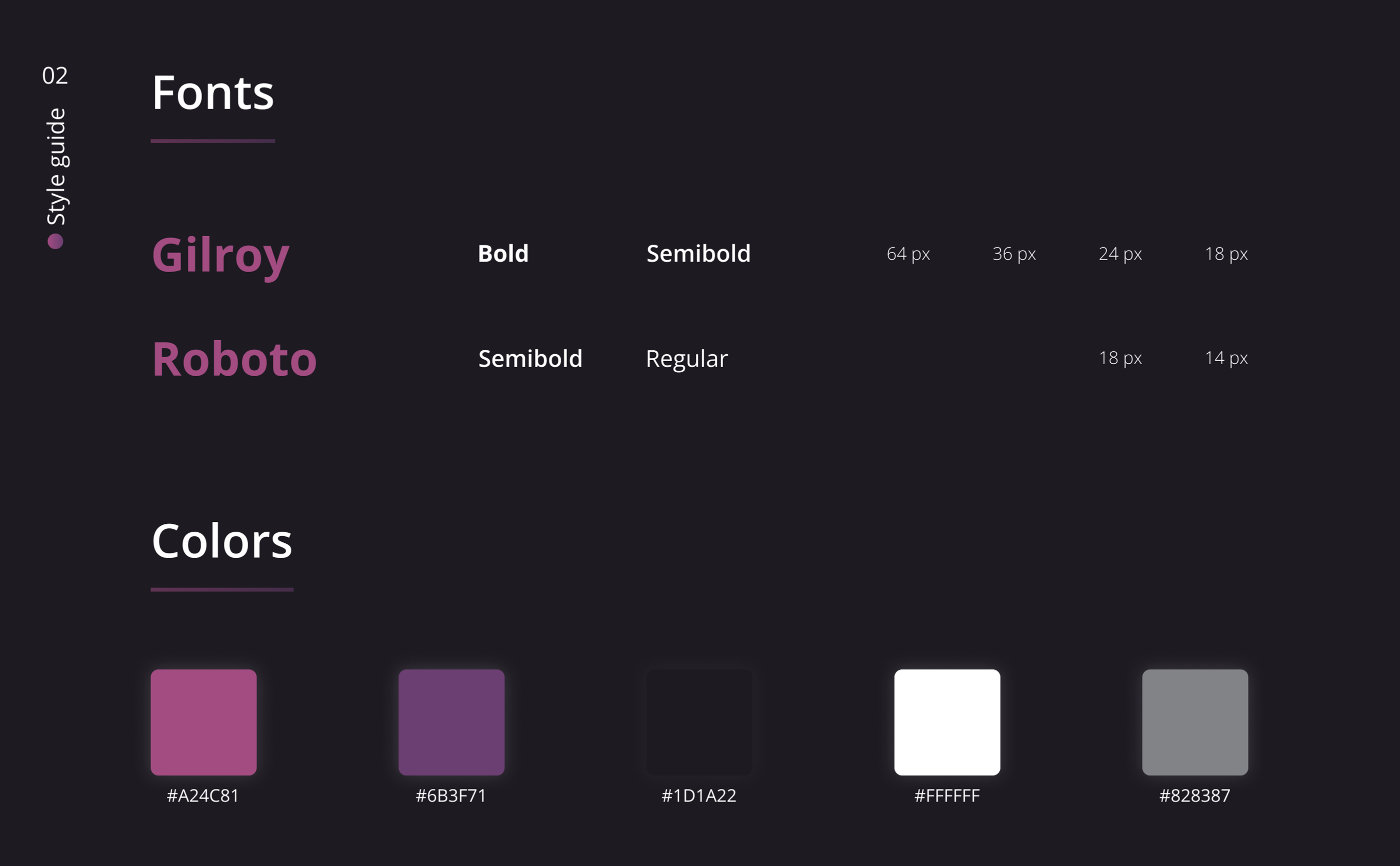 02
Style guide

Fonts

Gilroy Bold Semibold 64 px 36 px 24 px 18 px

Roboto Semibold Regular 18 px 14 px

Colors

#A24C81 #6B3F71 #1D1A22 #FFFFFF #828387