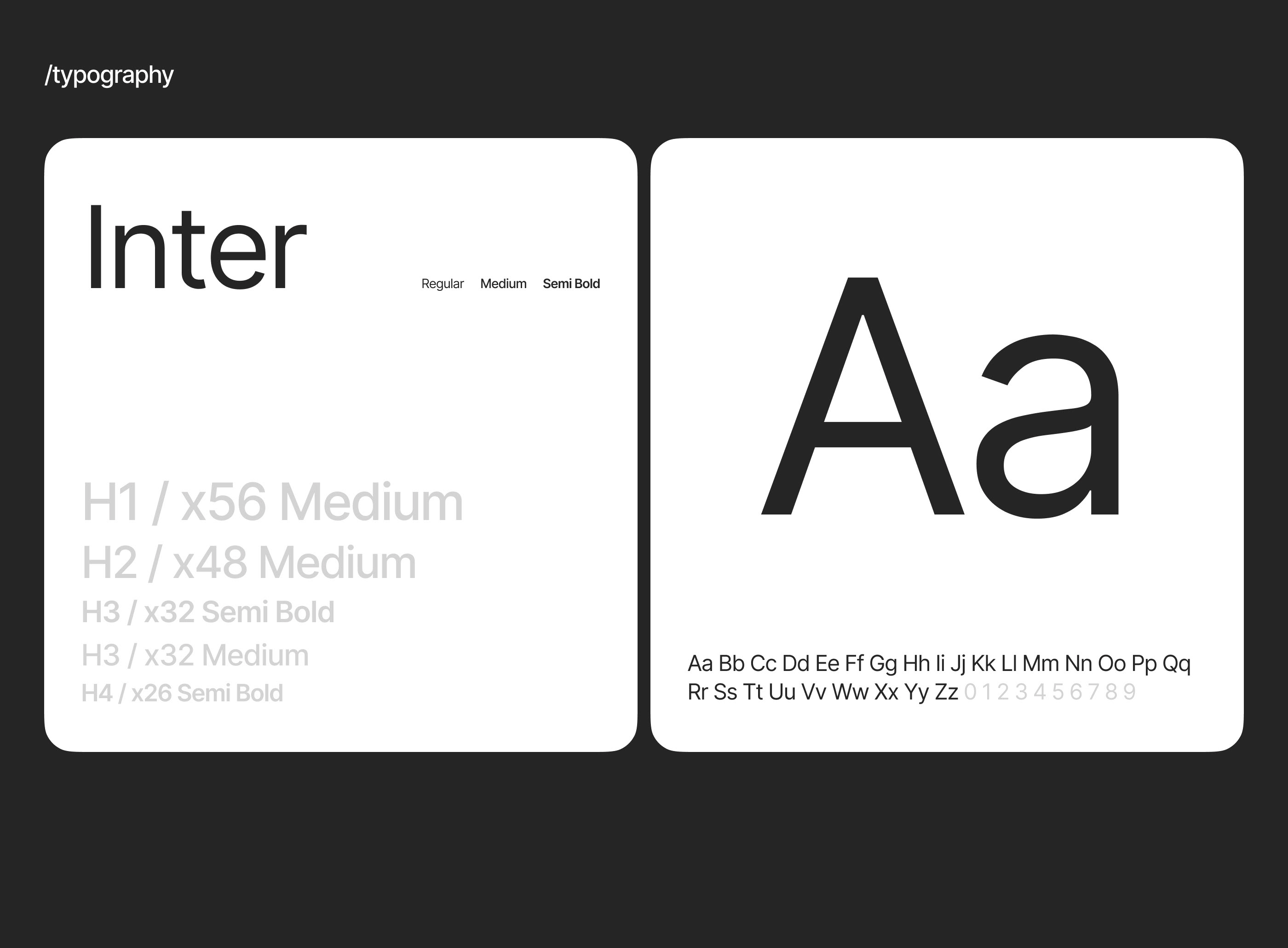 /typography

Inter

Regular Medium Semi Bold

H1 / x56 Medium
H2 / x48 Medium
H3 / x32 Semi Bold
H3 / x32 Medium
H4 / x26 Semi Bold

Aa

Aa Bb Cc Dd Ee Ff Gg Hh Ii Jj Kk Ll Mm Nn Oo Pp Qq Rr Ss Tt Uu Vv Ww Xx Yy Zz 0 1 2 3 4 5 6 7 8 9