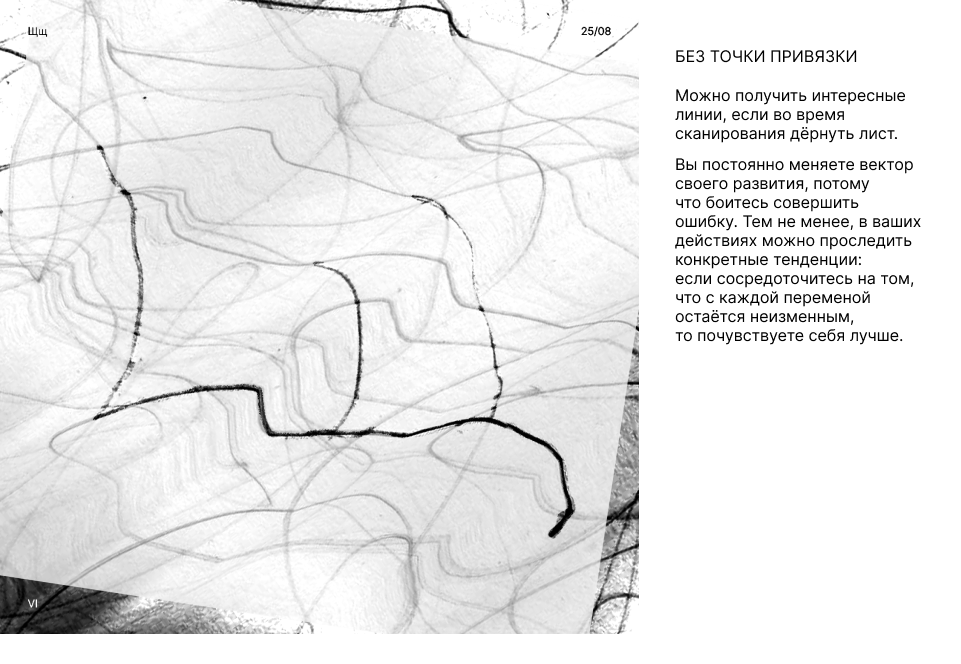 Щщ

25/08

VI

БЕЗ ТОЧКИ ПРИВЯЗКИ

Можно получить интересные линии, если во время сканирования дёрнуть лист.

Вы постоянно меняете вектор своего развития, потому что боитесь совершить ошибку. Тем не менее, в ваших действиях можно проследить конкретные тенденции: если сосредоточитесь на том, что с каждой переменой остаётся неизменным, то почувствуете себя лучше.