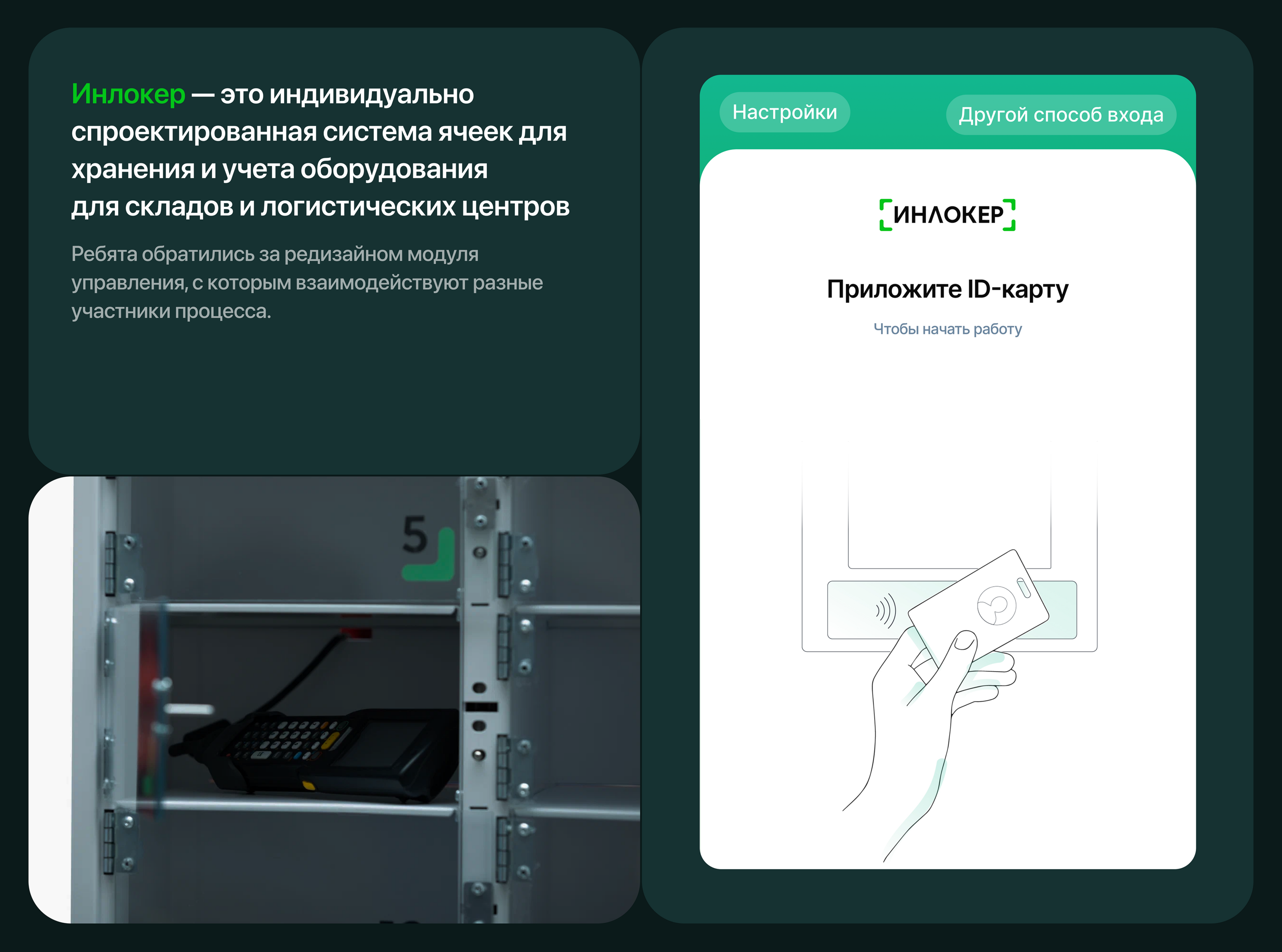 Инлокер — это индивидуально спроектированная система ячеек для хранения и учета оборудования для складов и логистических центров

Ребята обратились за редизайном модуля управления, с которым взаимодействуют разные участники процесса.

5

Настройки

Другой способ входа

ИНЛОКЕР

Приложите ID-карту

Чтобы начать работу