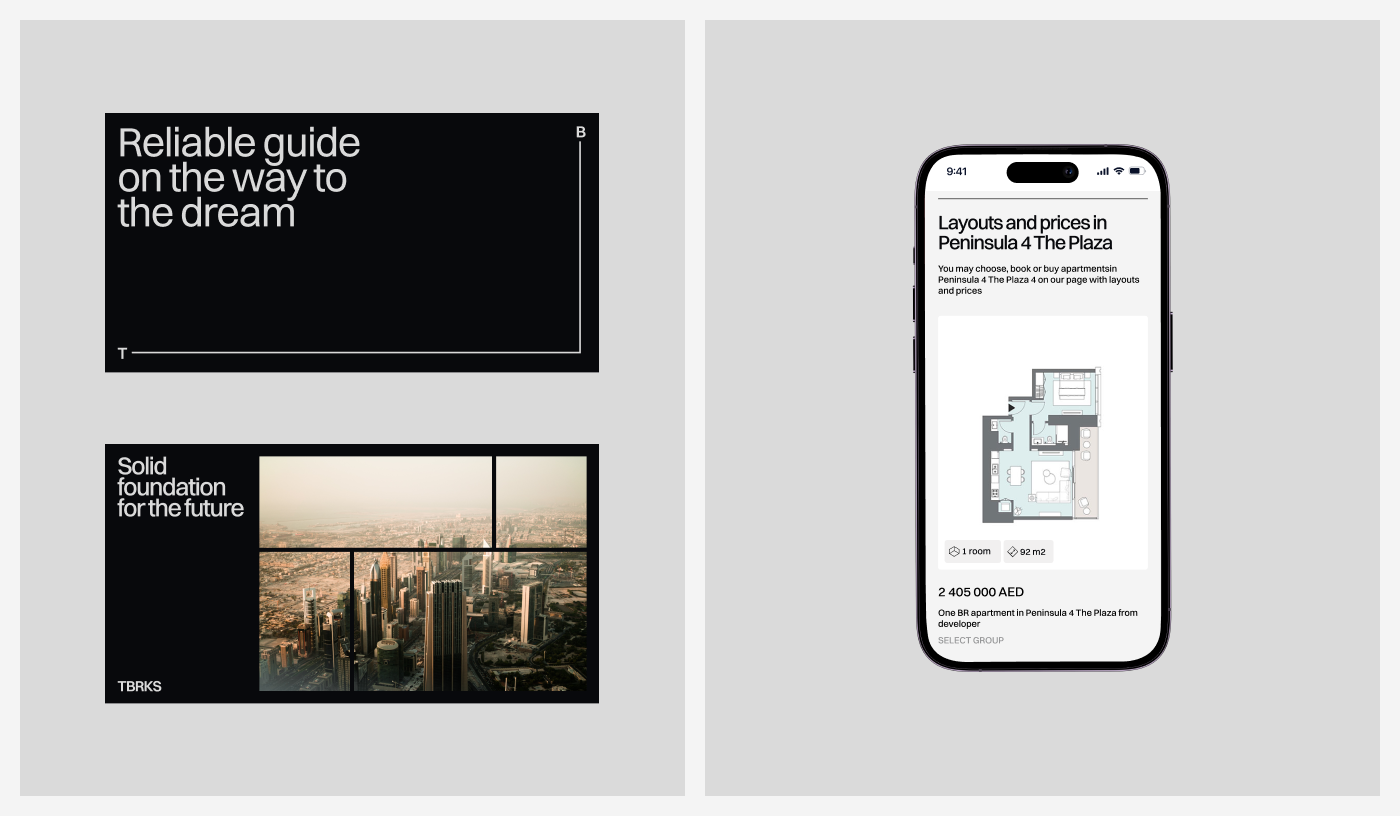 Reliable guide on the way to the dream

B

T

Solid foundation for the future

TBRKS

9:41

Layouts and prices in Peninsula 4 The Plaza

You may choose, book or buy apartmentsin Peninsula 4 The Plaza 4 on our page with layouts and prices

1 room

92 m2

2 405 000 AED

One BR apartment in Peninsula 4 The Plaza from developer

SELECT GROUP