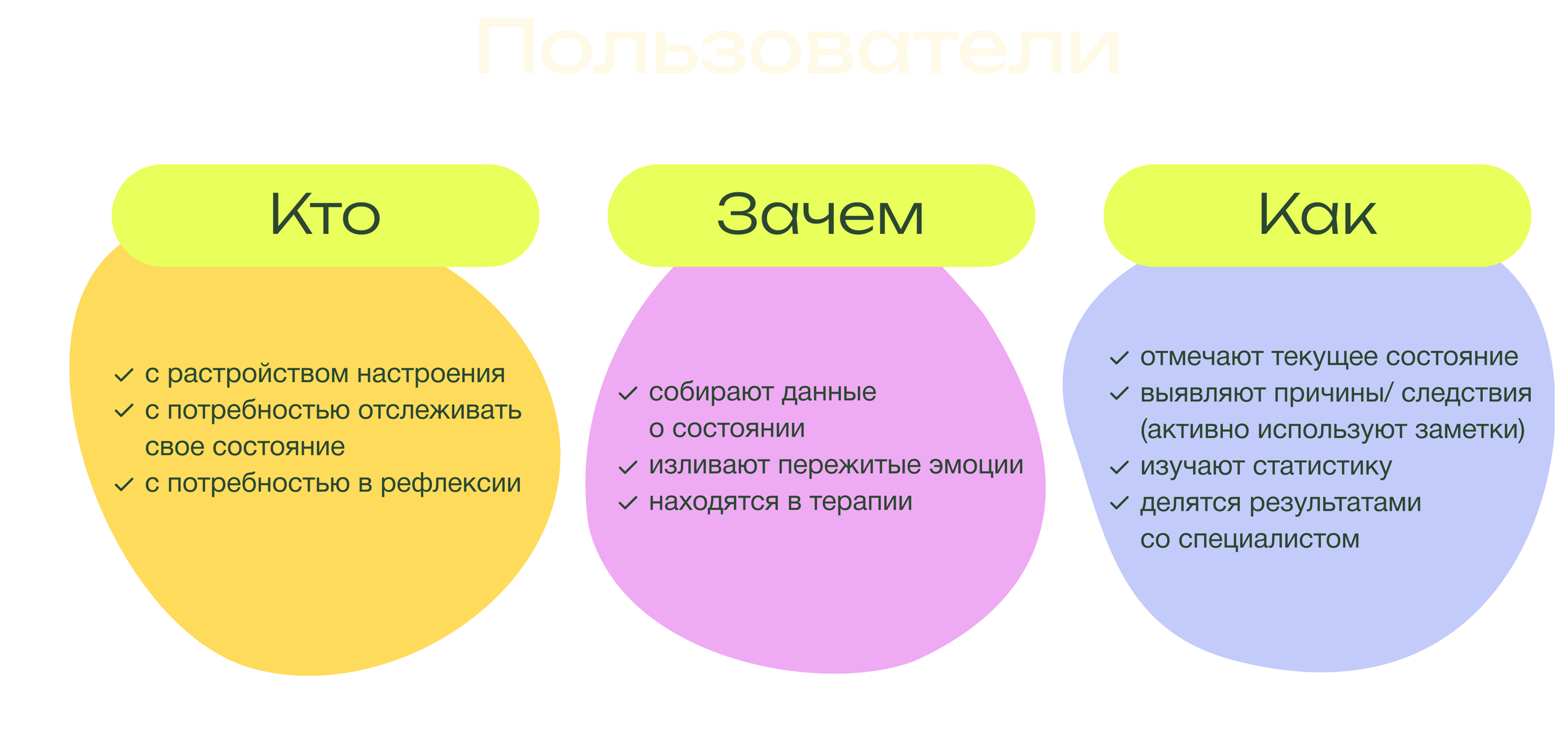 Пользователи

Кто

✓ с растройством настроения
✓ с потребностью отслеживать свое состояние
✓ с потребностью в рефлексии

Зачем

✓ собирают данные о состоянии
✓ изливают пережитые эмоции
✓ находятся в терапии

Как

✓ отмечают текущее состояние
✓ выявляют причины/ следствия (активно используют заметки)
✓ изучают статистику
✓ делятся результатами со специалистом