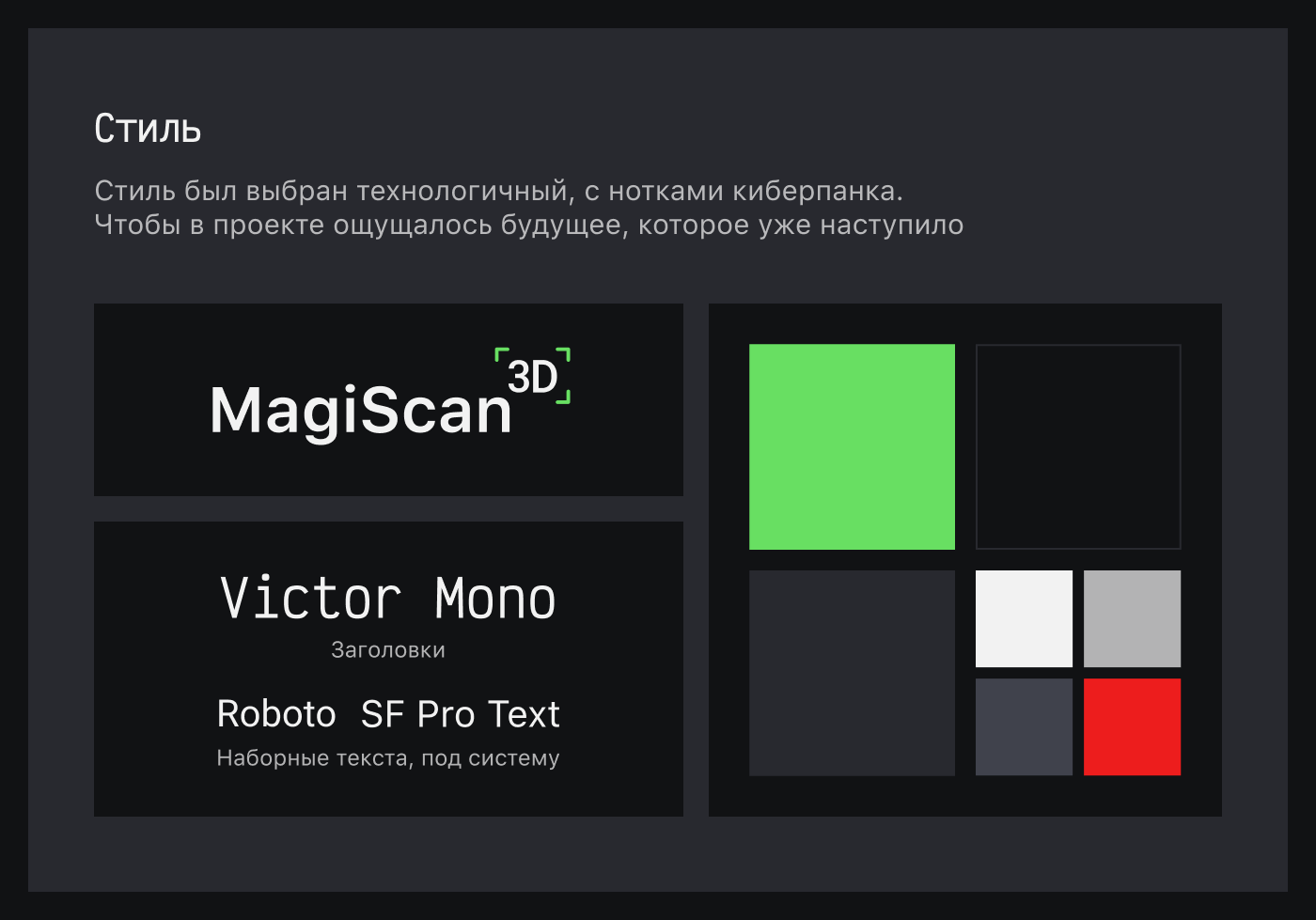 Стиль

Стиль был выбран технологичный, с нотками киберпанка.
Чтобы в проекте ощущалось будущее, которое уже наступило

MagiScan 3D

Victor Mono
Заголовки

Roboto SF Pro Text
Наборные текста, под систему