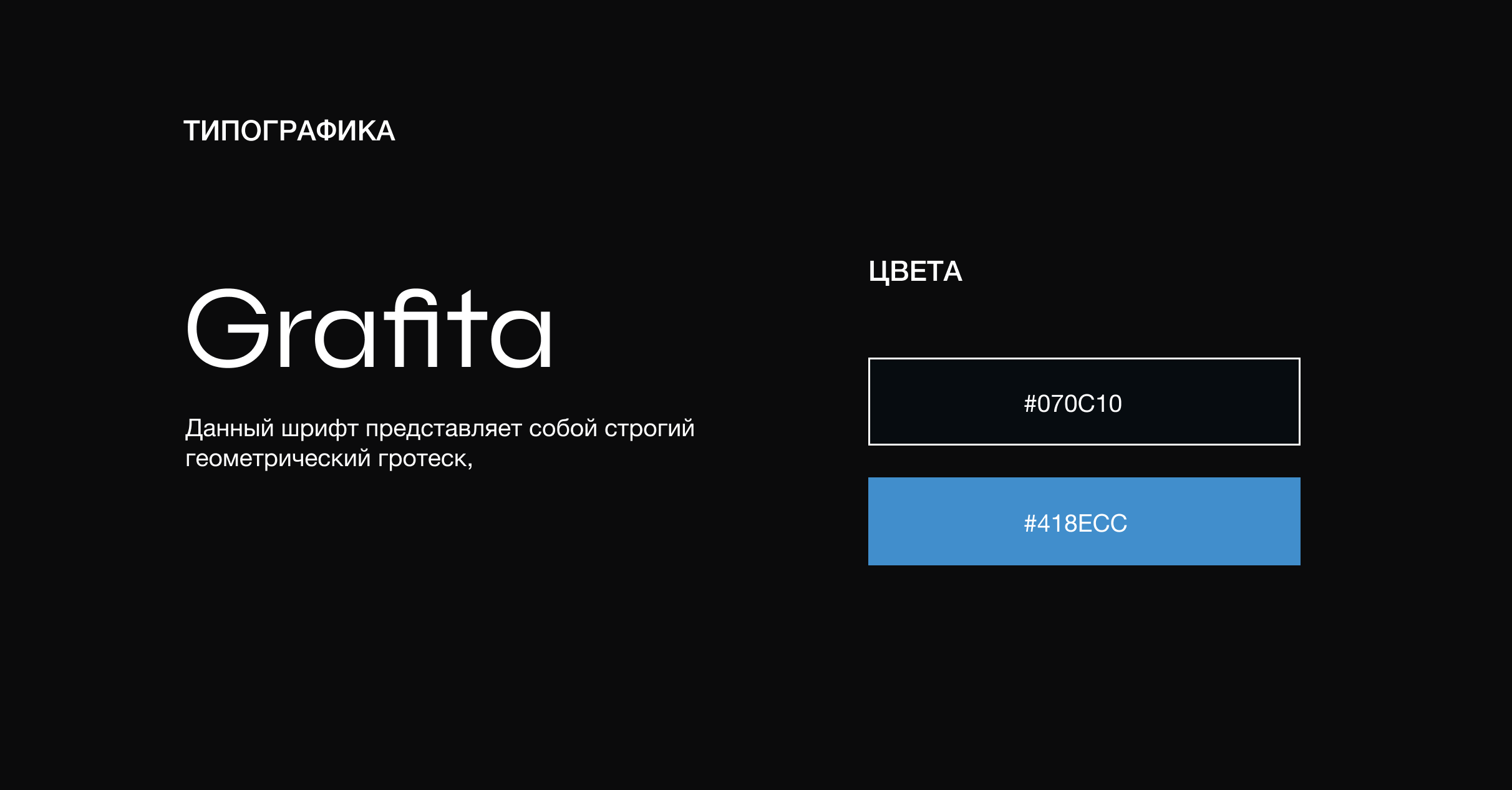 ТИПОГРАФИКА

Grafita

Данный шрифт представляет собой строгий геометрический гротеск,

ЦВЕТА

#070C10

#418ECC