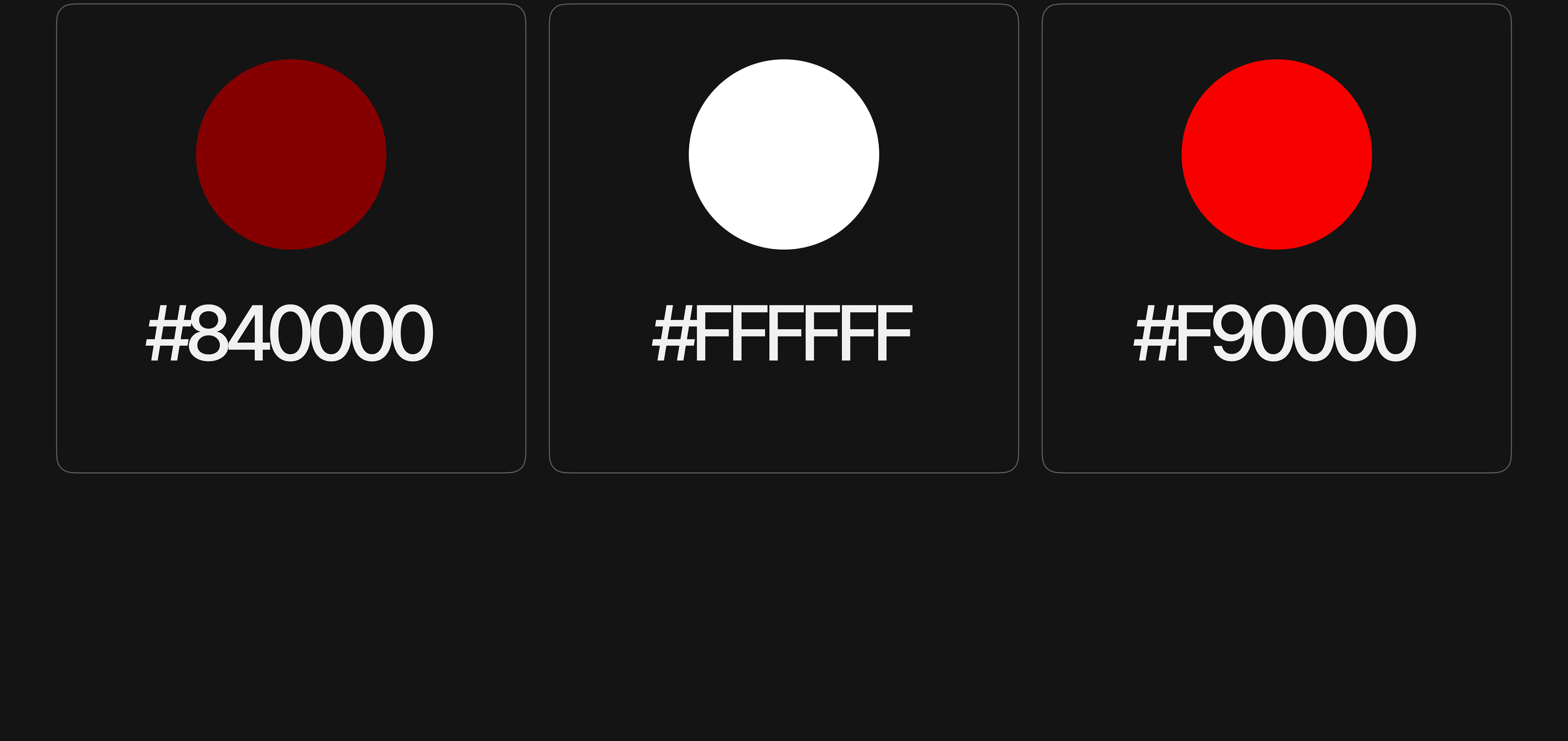 #840000

#FFFFFF

#F90000