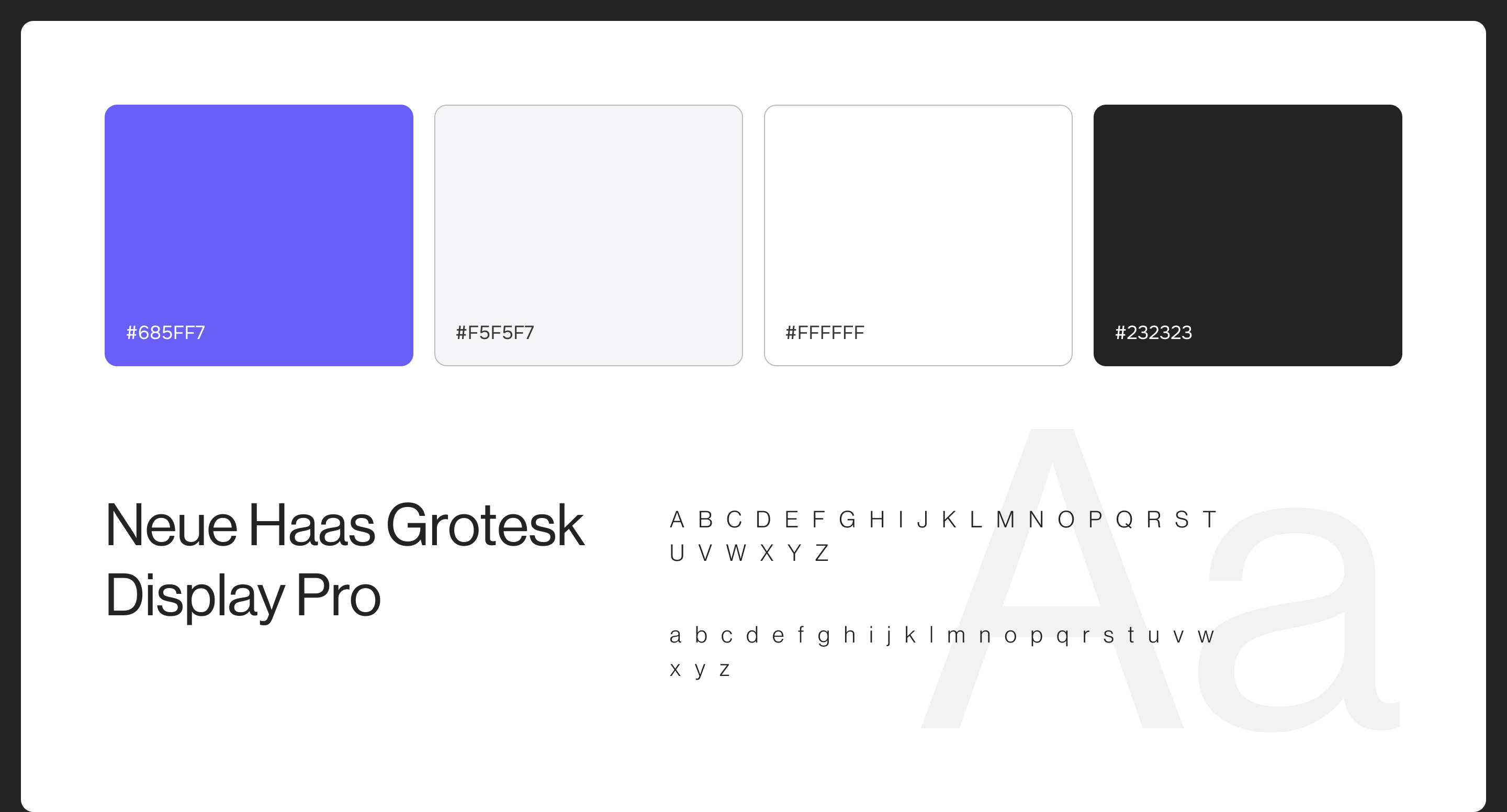 #685FF7

#F5F5F7

#FFFFFF

#232323

Neue Haas Grotesk
Display Pro

A B C D E F G H I J K L M N O P Q R S T U V W X Y Z

a b c d e f g h i j k l m n o p q r s t u v w x y z

Aa