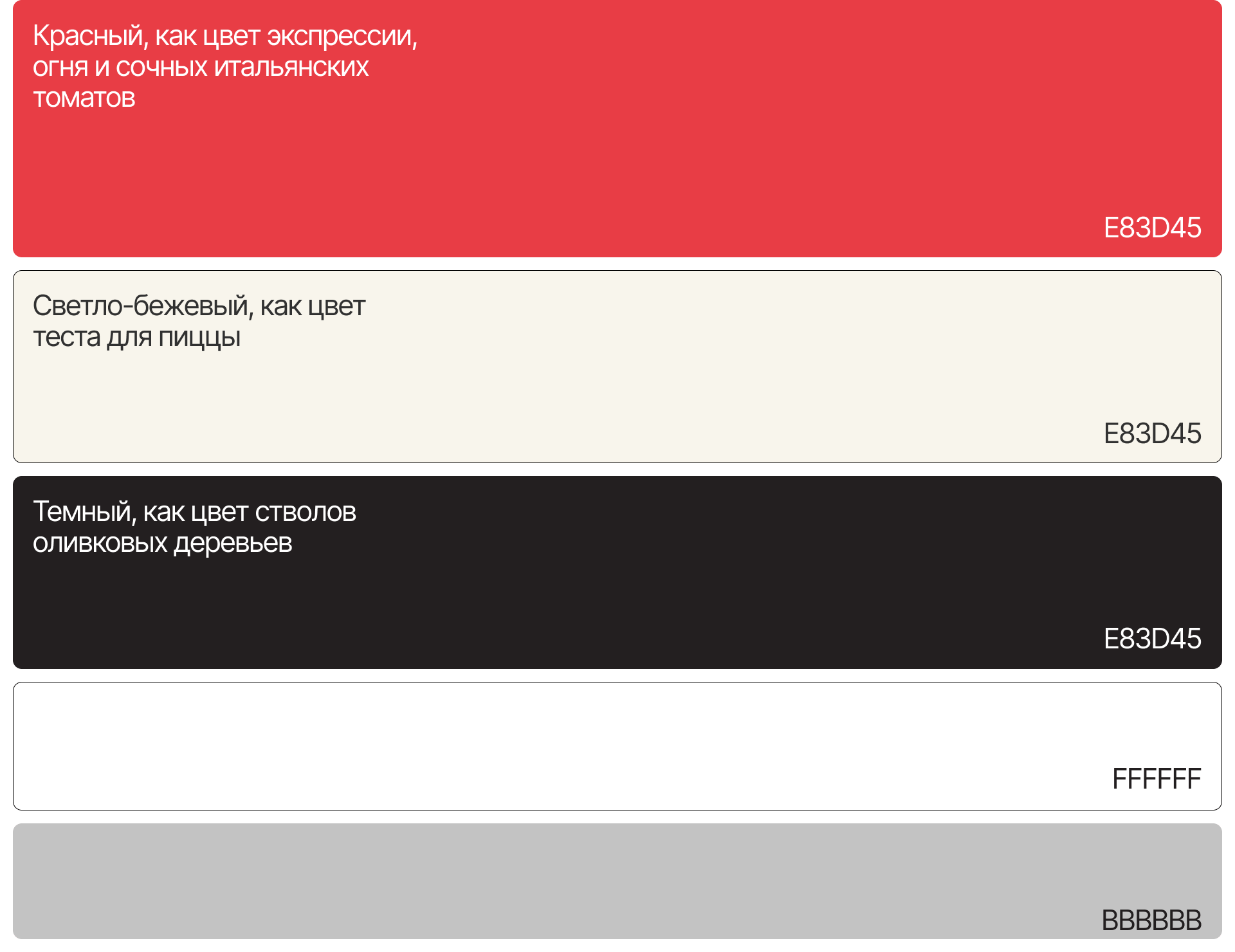 Красный, как цвет экспрессии, огня и сочных итальянских томатов

E83D45

Светло-бежевый, как цвет теста для пиццы

E83D45

Темный, как цвет стволов оливковых деревьев

E83D45

FFFFFF

BBBBBB