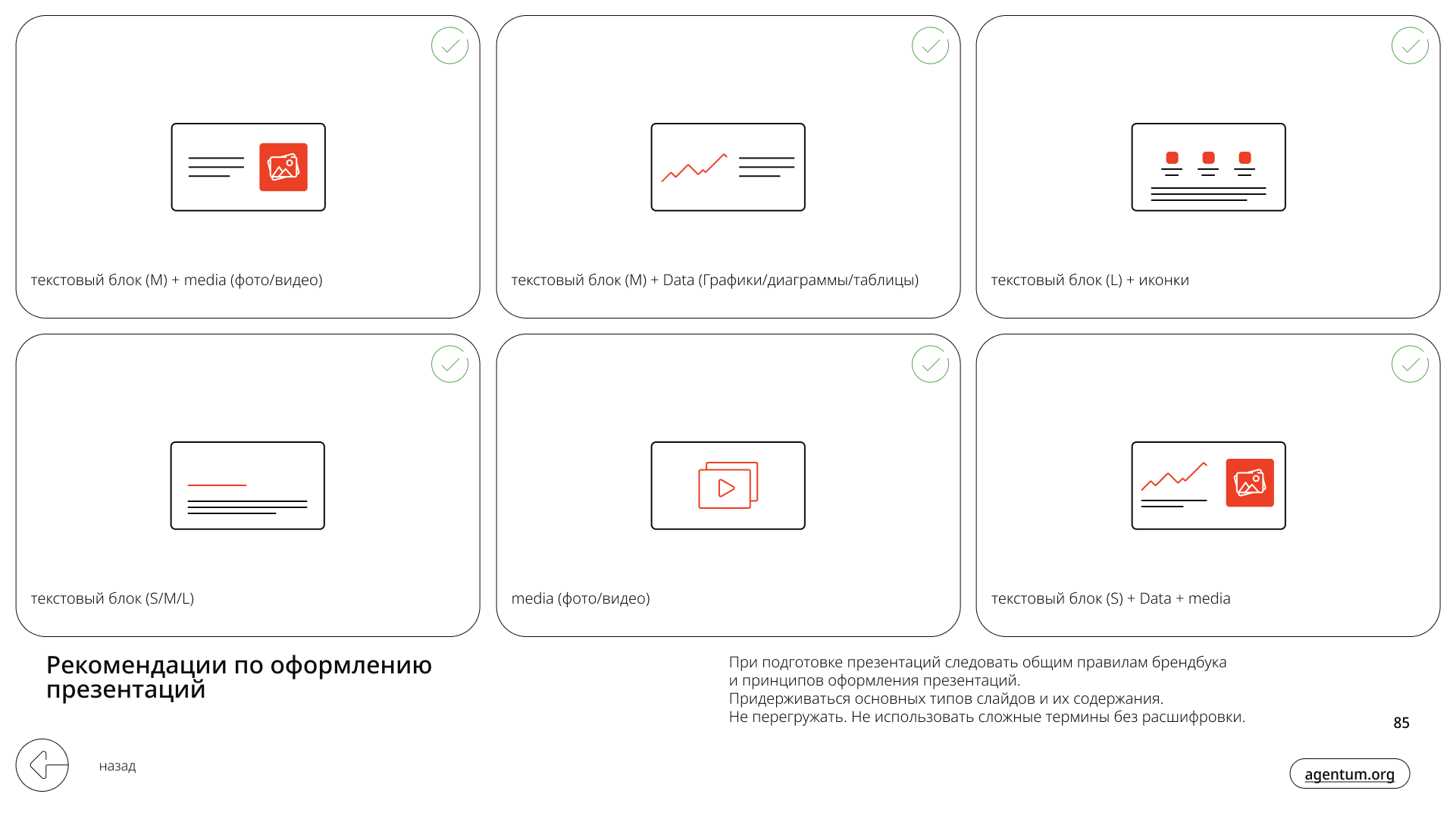 текстовый блок (M) + media (фото/видео)

текстовый блок (M) + Data (Графики/диаграммы/таблицы)

текстовый блок (L) + иконки

текстовый блок (S/M/L)

media (фото/видео)

текстовый блок (S) + Data + media

Рекомендации по оформлению презентаций

При подготовке презентаций следовать общим правилам брендбука и принципов оформления презентаций.
Придерживаться основных типов слайдов и их содержания.
Не перегружать. Не использовать сложные термины без расшифровки.

85

назад

agentum.org