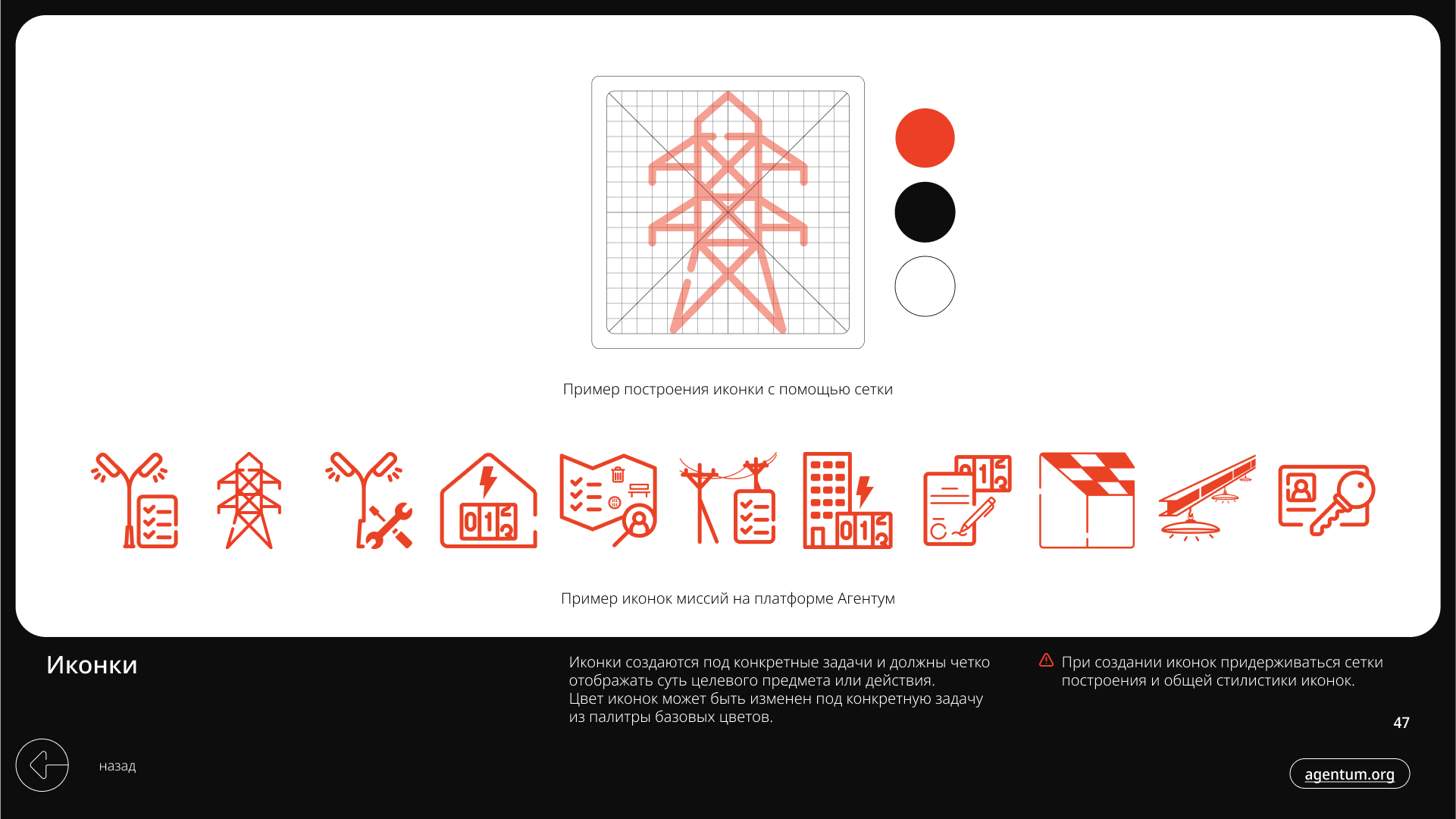 Пример построения иконки с помощью сетки

Пример иконок миссий на платформе Агентум

Иконки

Иконки создаются под конкретные задачи и должны четко отображать суть целевого предмета или действия.
Цвет иконок может быть изменен под конкретную задачу из палитры базовых цветов.

При создании иконок придерживаться сетки построения и общей стилистики иконок.

47

назад

agentum.org