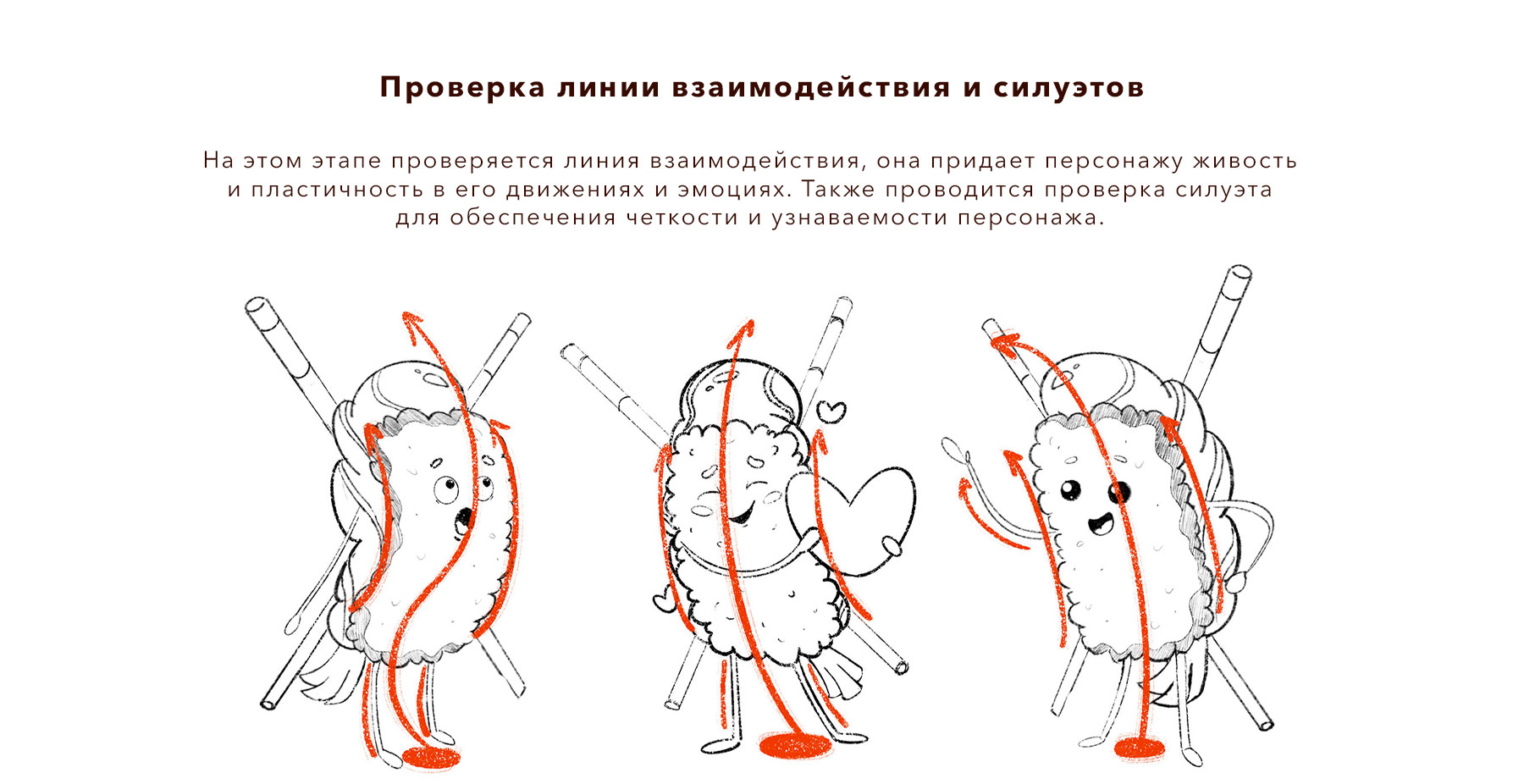 Проверка линии взаимодействия и силуэтов

На этом этапе проверяется линия взаимодействия, она придает персонажу живость и пластичность в его движениях и эмоциях. Также проводится проверка силуэта для обеспечения четкости и узнаваемости персонажа.