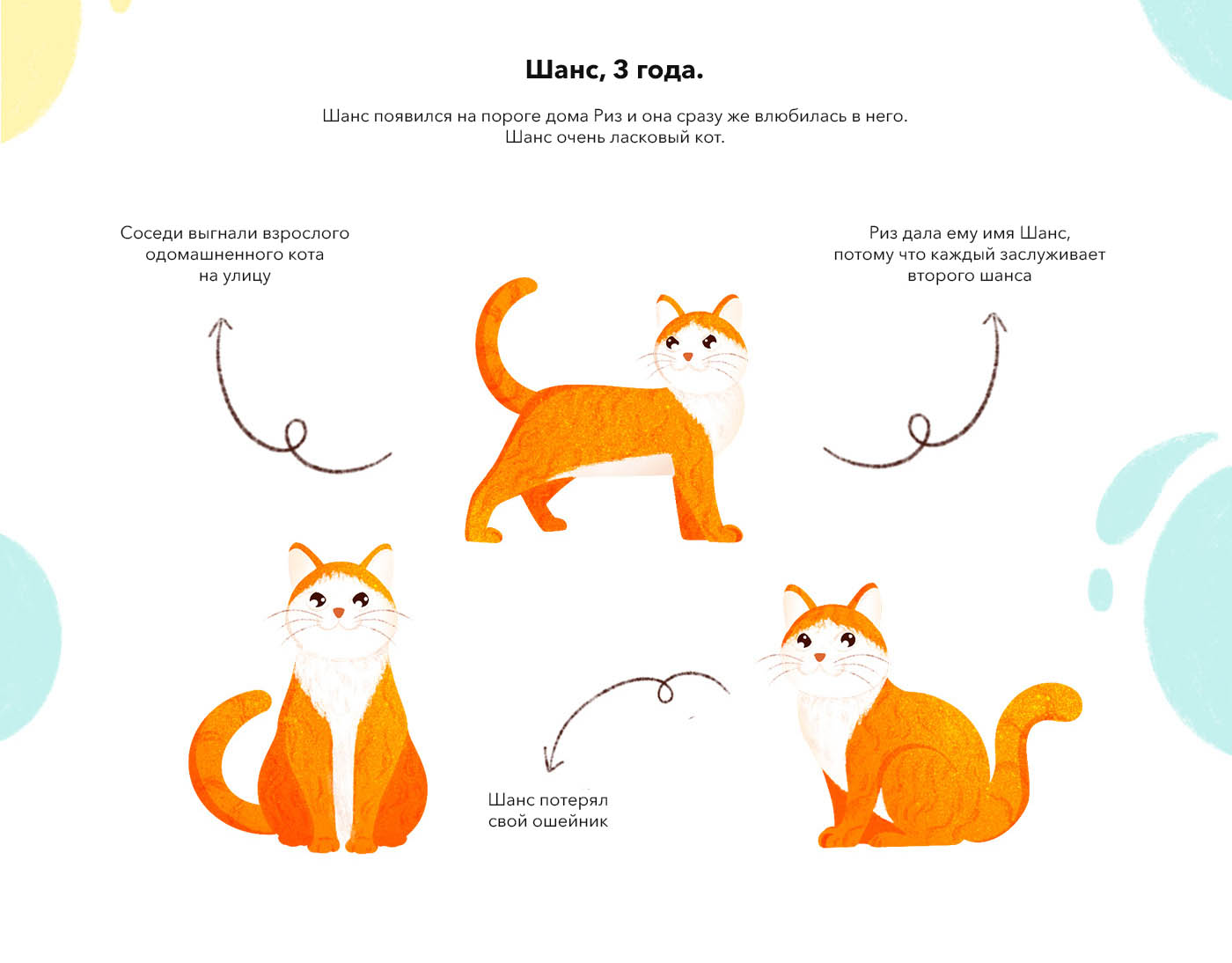 Шанс, 3 года.

Шанс появился на пороге дома Риз и она сразу же влюбилась в него. Шанс очень ласковый кот.

Соседи выгнали взрослого одомашненного кота на улицу

Риз дала ему имя Шанс, потому что каждый заслуживает второго шанса

Шанс потерял свой ошейник