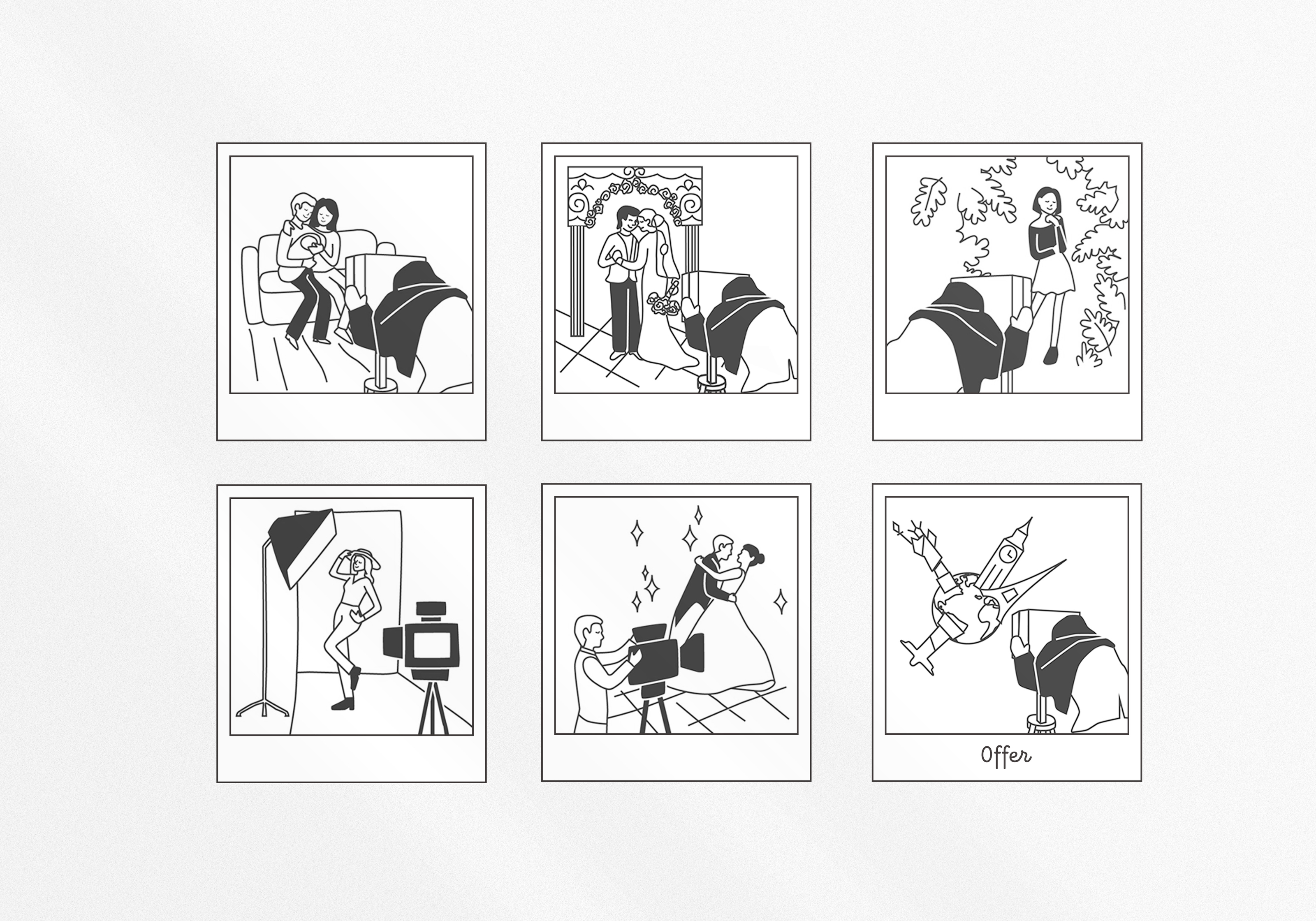 Offer