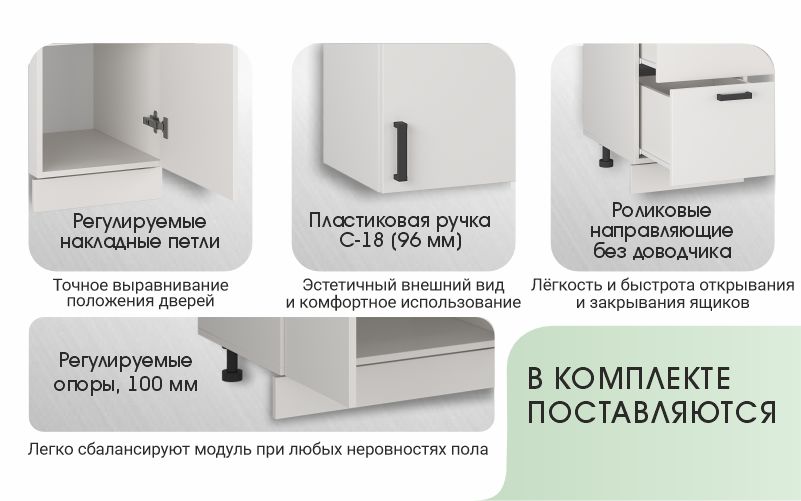 Регулируемые накладные петли

Точное выравнивание положения дверей

Пластиковая ручка С-18 (96 мм)

Эстетичный внешний вид и комфортное использование

Роликовые направляющие без доводчика

Лёгкость и быстрота открывания и закрывания ящиков

Регулируемые опоры, 100 мм

Легко сбалансируют модуль при любых неровностях пола

В КОМПЛЕКТЕ ПОСТАВЛЯЮТСЯ