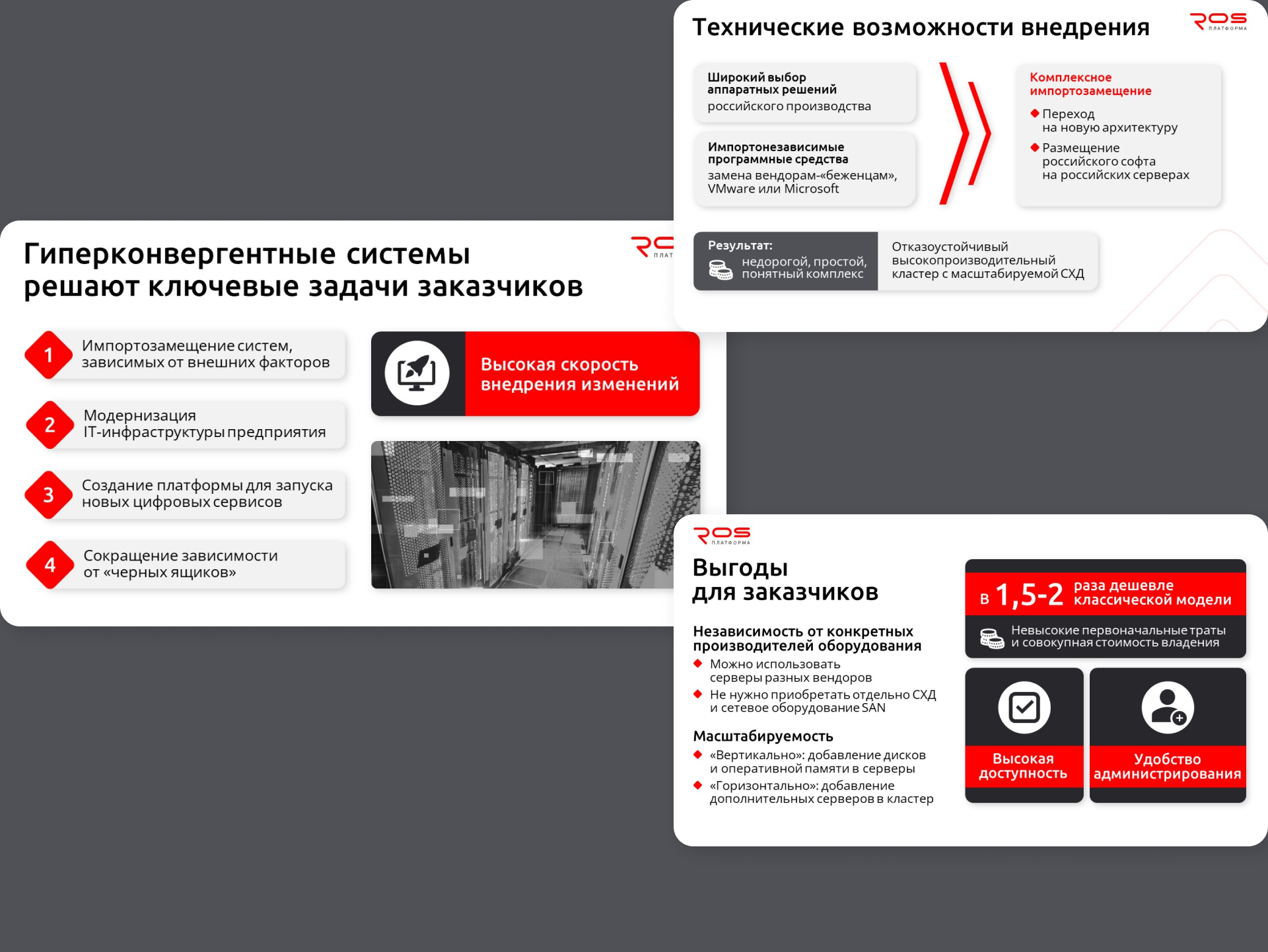 Технические возможности внедрения

ROS ПЛАТФОРМА

Широкий выбор аппаратных решений
российского производства

Импортонезависимые программные средства
замена вендорам-«беженцам», VMware или Microsoft

Комплексное импортозамещение
Переход на новую архитектуру
Размещение российского софта на российских серверах

Результат:
недорогой, простой, понятный комплекс

Отказоустойчивый высокопроизводительный кластер с масштабируемой СХД

Гиперконвергентные системы решают ключевые задачи заказчиков

ROS ПЛАТ

1 Импортозамещение систем, зависимых от внешних факторов

2 Модернизация IT-инфраструктуры предприятия

3 Создание платформы для запуска новых цифровых сервисов

4 Сокращение зависимости от «черных ящиков»

Высокая скорость внедрения изменений

ROS ПЛАТФОРМА

Выгоды для заказчиков

Независимость от конкретных производителей оборудования
Можно использовать серверы разных вендоров
Не нужно приобретать отдельно СХД и сетевое оборудование SAN

Масштабируемость
«Вертикально»: добавление дисков и оперативной памяти в серверы
«Горизонтально»: добавление дополнительных серверов в кластер

в 1,5-2 раза дешевле классической модели

Невысокие первоначальные траты и совокупная стоимость владения

Высокая доступность

Удобство администрирования