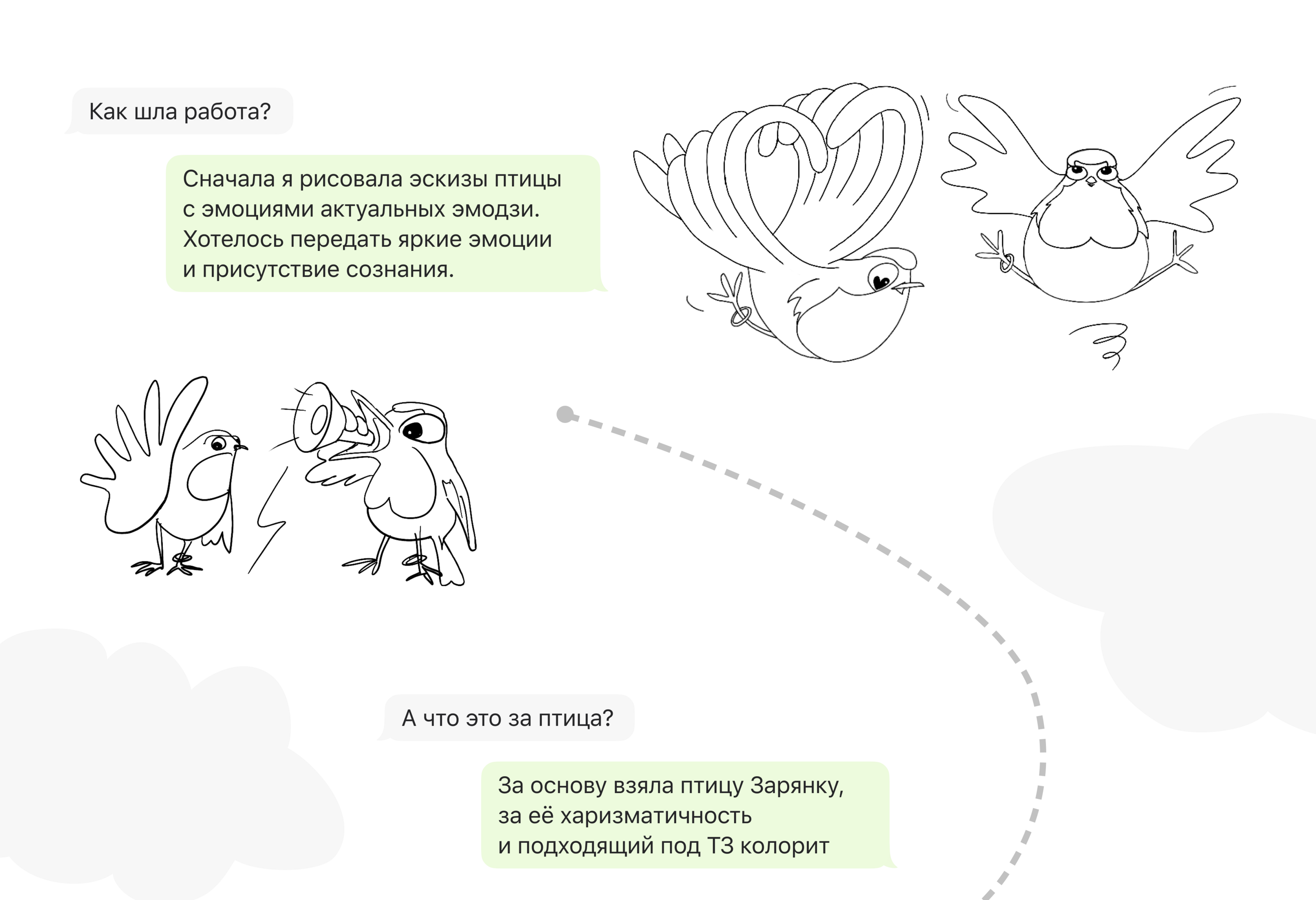 Как шла работа?

Сначала я рисовала эскизы птицы с эмоциями актуальных эмодзи. Хотелось передать яркие эмоции и присутствие сознания.

А что это за птица?

За основу взяла птицу Зарянку, за её харизматичность и подходящий под ТЗ колорит