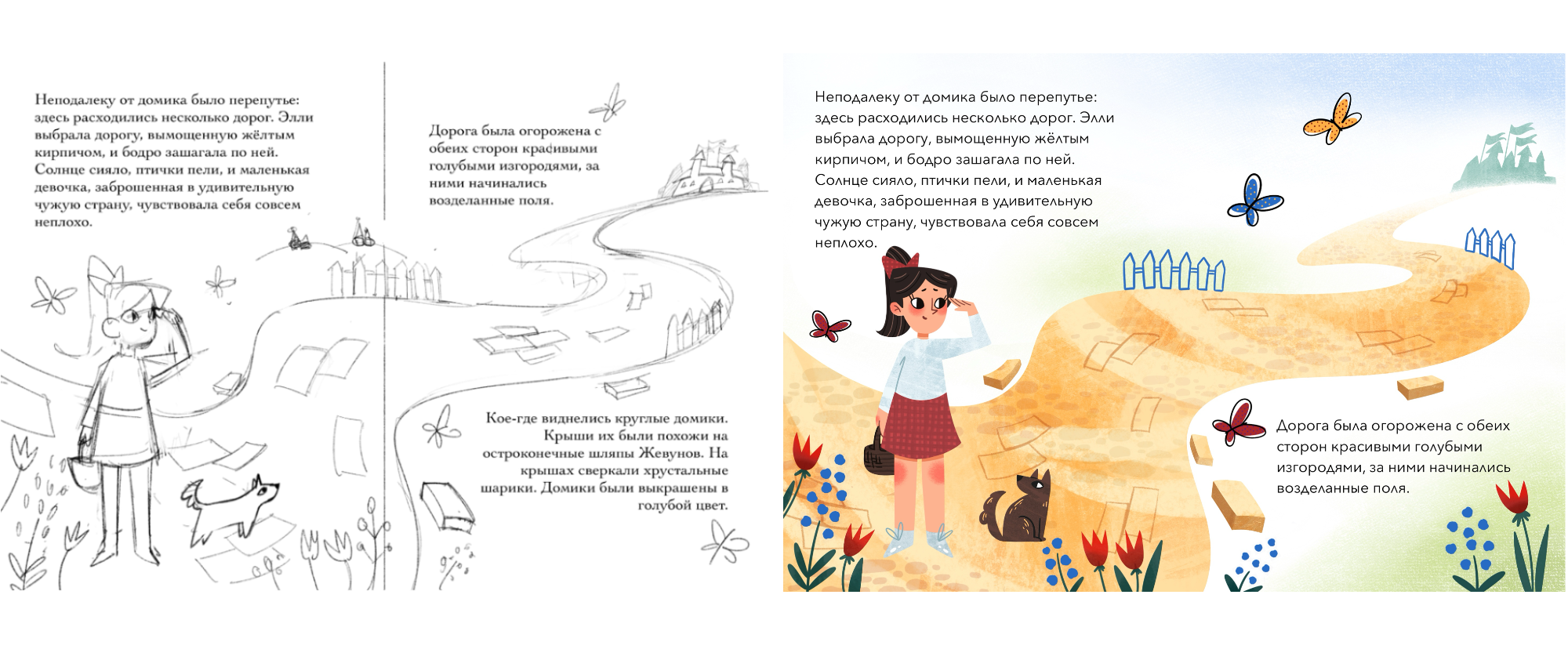 Неподалеку от домика было перепутье: здесь расходились несколько дорог. Элли выбрала дорогу, вымощенную жёлтым кирпичом, и бодро зашагала по ней. Солнце сияло, птички пели, и маленькая девочка, заброшенная в удивительную чужую страну, чувствовала себя совсем неплохо.

Дорога была огорожена с обеих сторон красивыми голубыми изгородями, за ними начинались возделанные поля.

Кое-где виднелись круглые домики. Крыши их были похожи на остроконечные шляпы Жевунов. На крышах сверкали хрустальные шарики. Домики были выкрашены в голубой цвет.

Неподалеку от домика было перепутье: здесь расходились несколько дорог. Элли выбрала дорогу, вымощенную жёлтым кирпичом, и бодро зашагала по ней. Солнце сияло, птички пели, и маленькая девочка, заброшенная в удивительную чужую страну, чувствовала себя совсем неплохо.

Дорога была огорожена с обеих сторон красивыми голубыми изгородями, за ними начинались возделанные поля.