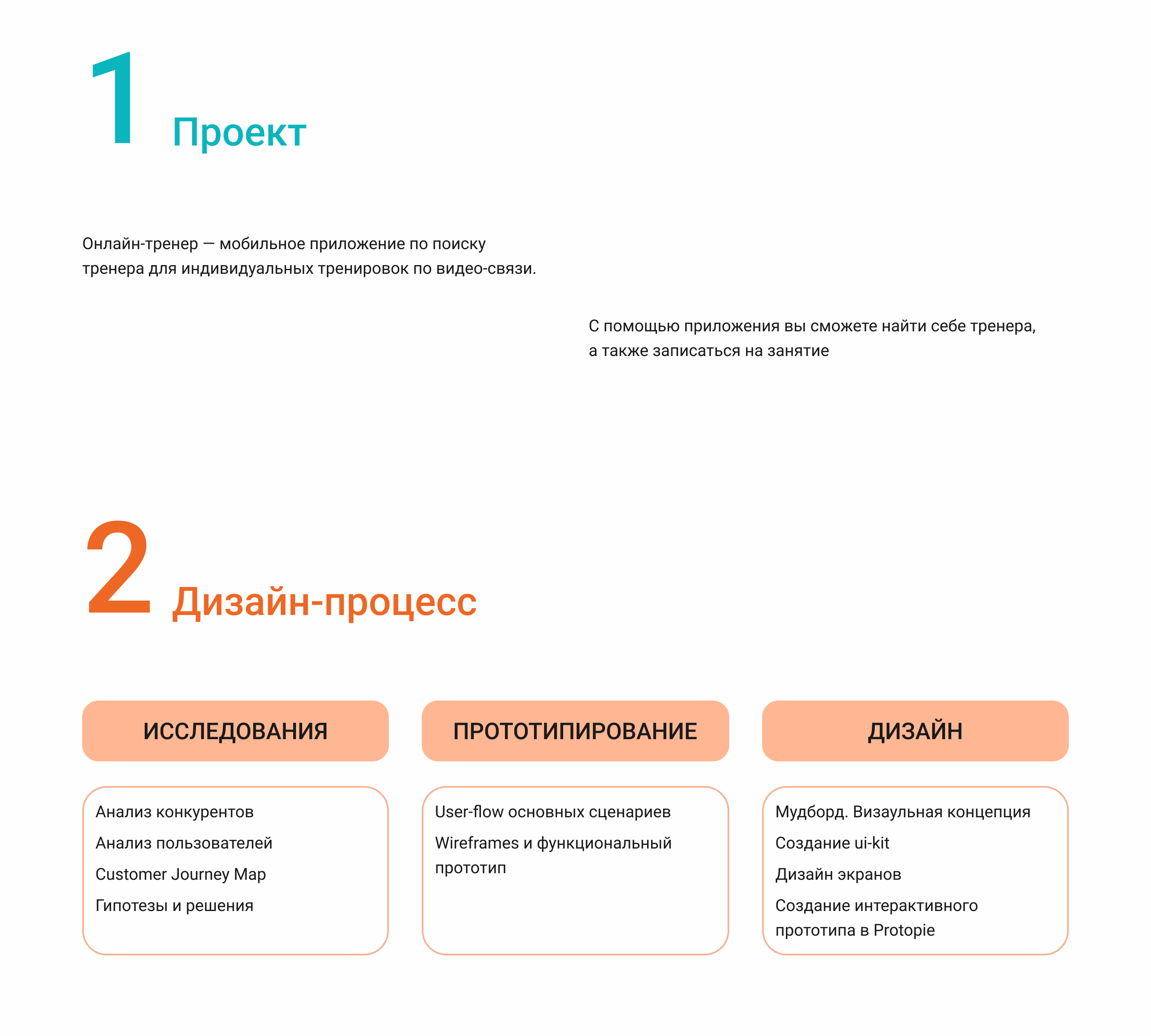 1 Проект

Онлайн-тренер — мобильное приложение по поиску тренера для индивидуальных тренировок по видео-связи.

С помощью приложения вы сможете найти себе тренера, а также записаться на занятие

2 Дизайн-процесс

ИССЛЕДОВАНИЯ

Анализ конкурентов
Анализ пользователей
Customer Journey Map
Гипотезы и решения

ПРОТОТИПИРОВАНИЕ

User-flow основных сценариев
Wireframes и функциональный прототип

ДИЗАЙН

Мудборд. Визаульная концепция
Создание ui-kit
Дизайн экранов
Создание интерактивного прототипа в Protopie