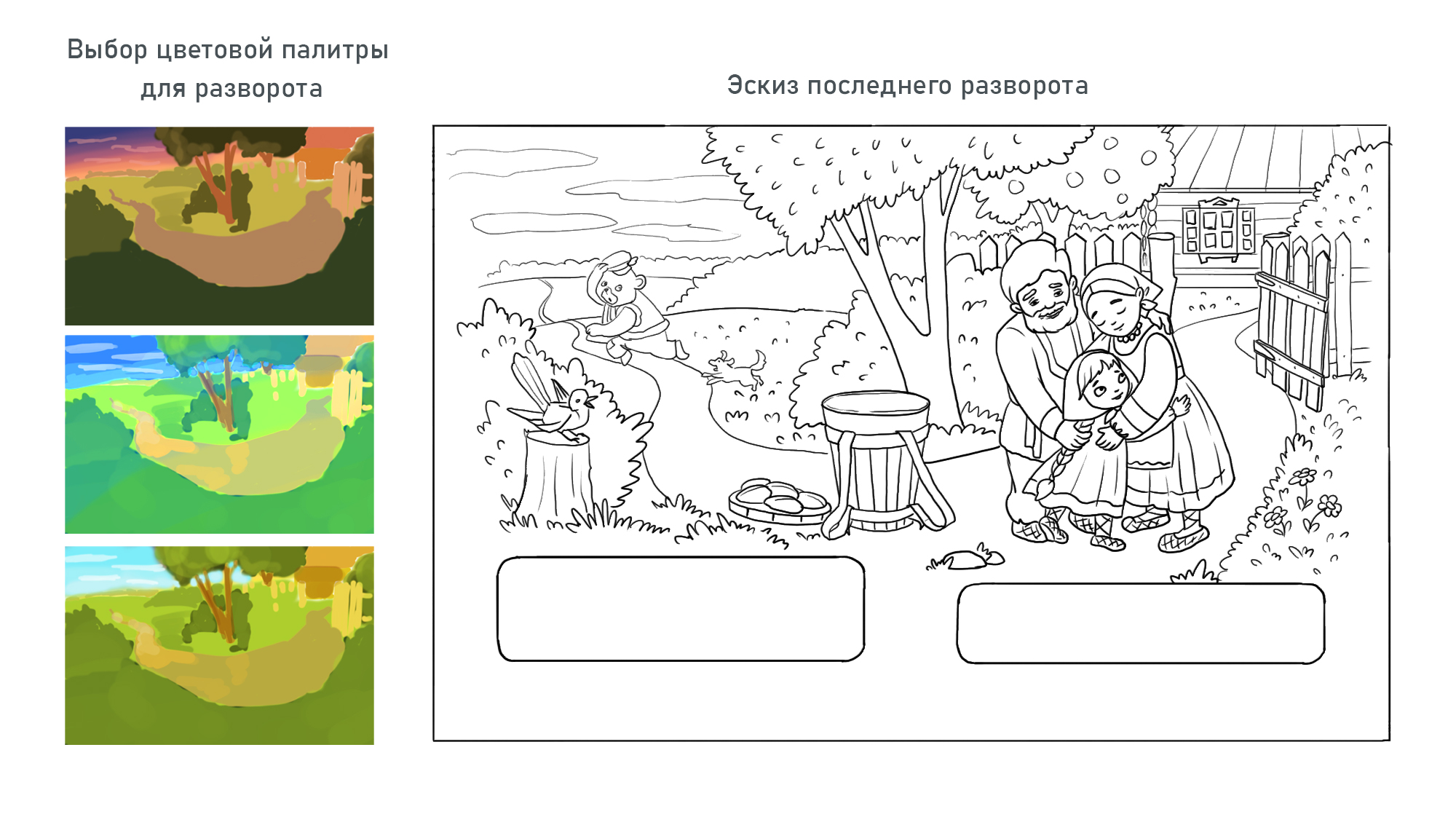 Выбор цветовой палитры для разворота

Эскиз последнего разворота