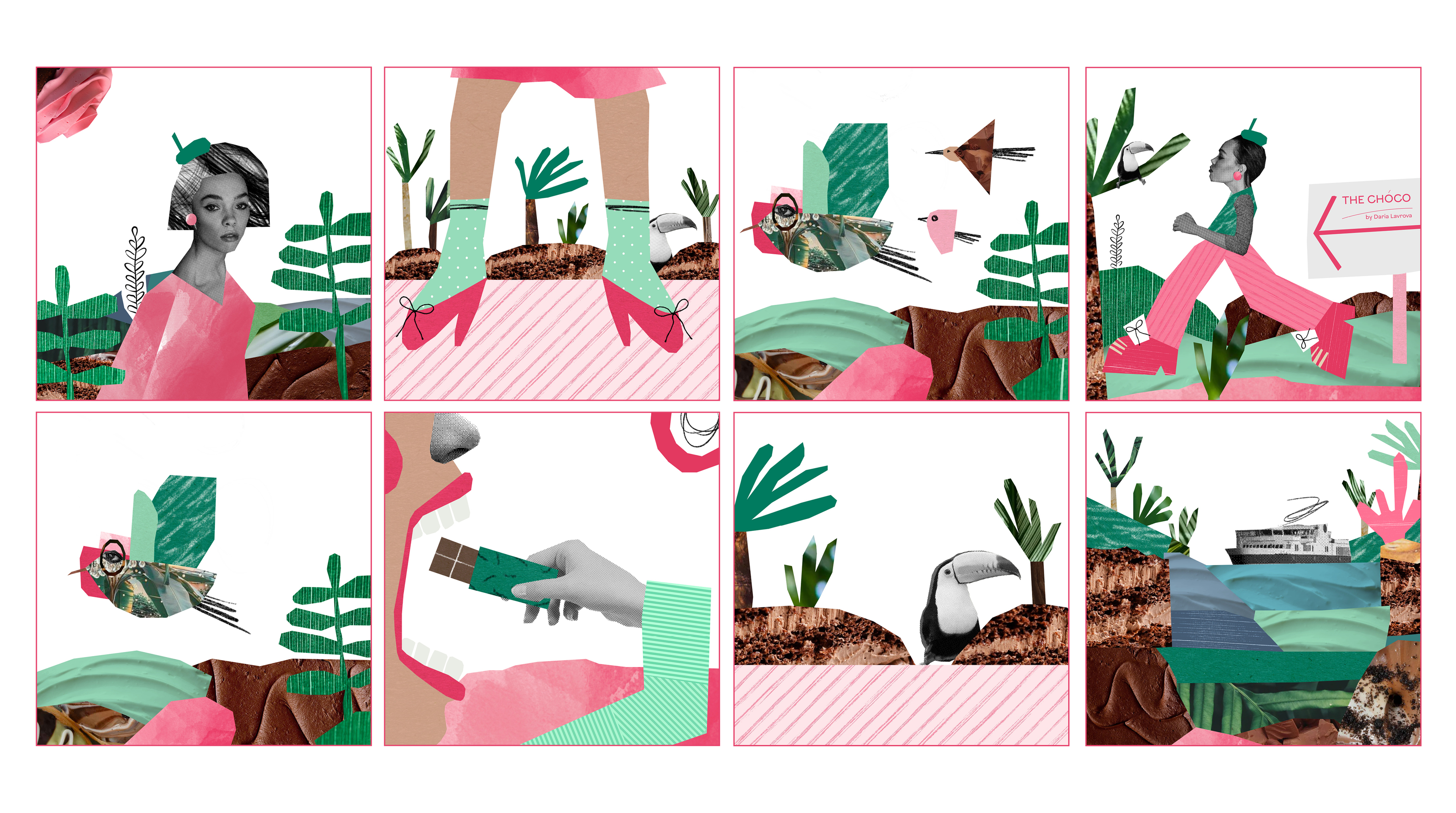 THE CHÓCO
by Daria Lavrova