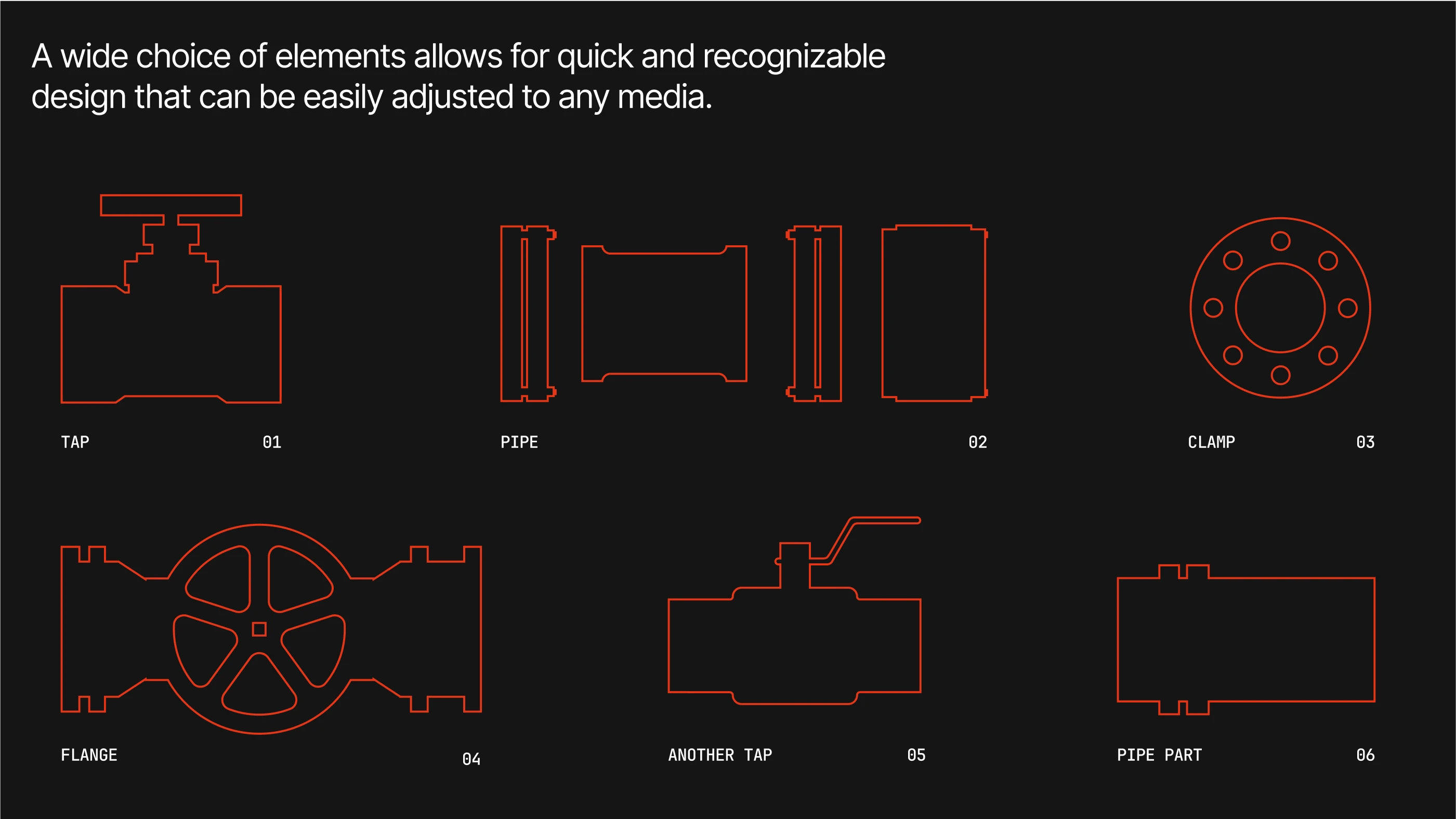 A wide choice of elements allows for quick and recognizable design that can be easily adjusted to any media.

TAP 01

PIPE 02

CLAMP 03

FLANGE 04

ANOTHER TAP 05

PIPE PART 06