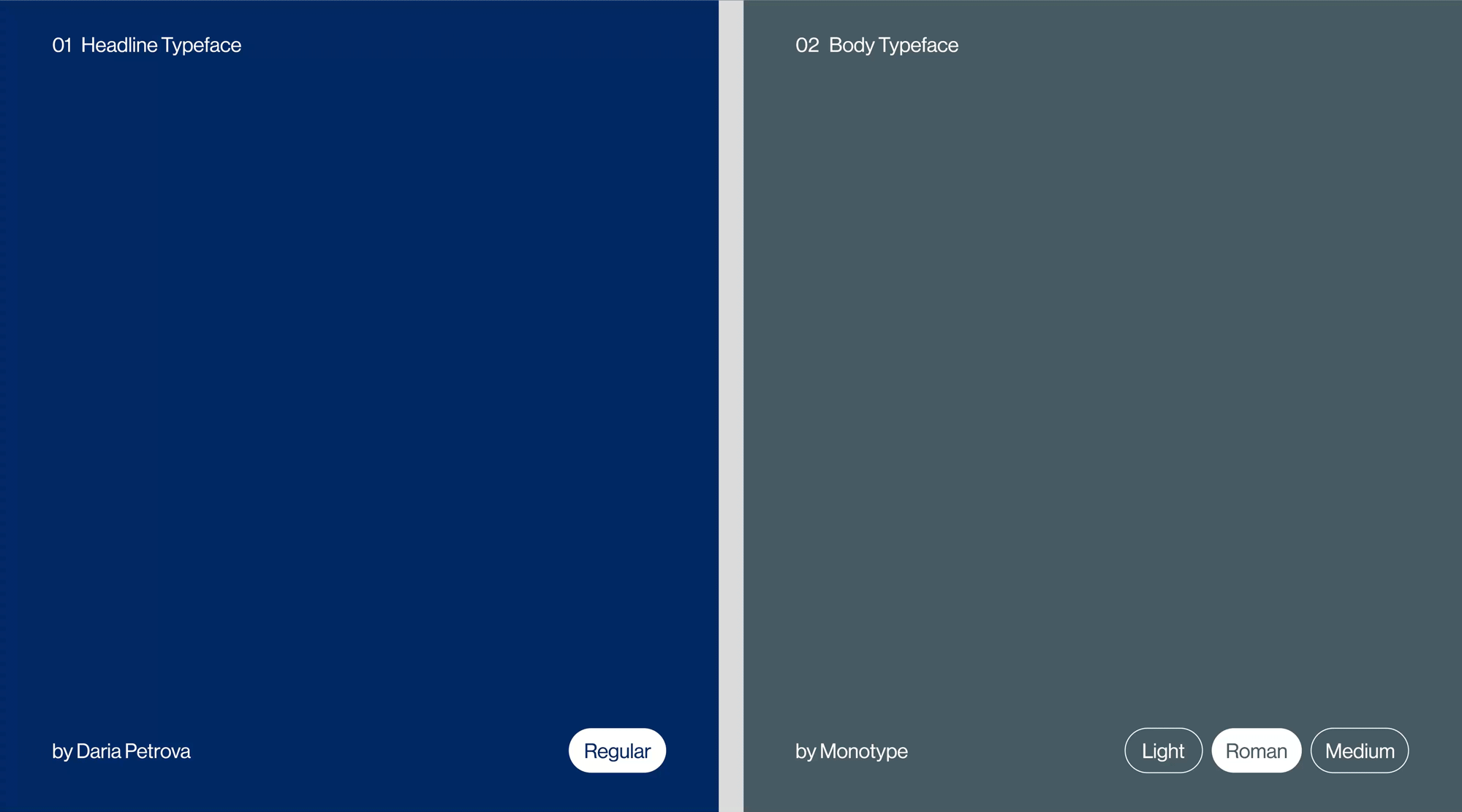 01 Headline Typeface

by Daria Petrova

Regular

02 Body Typeface

by Monotype

Light

Roman

Medium