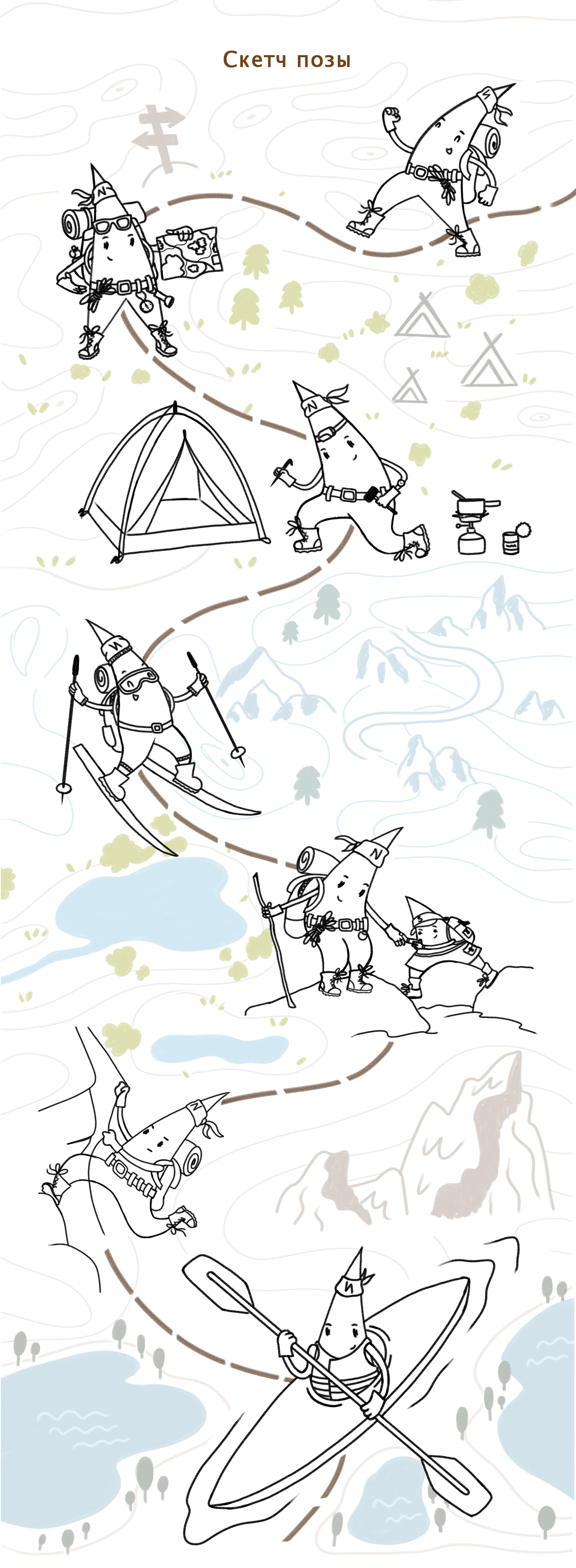 Скетч позы