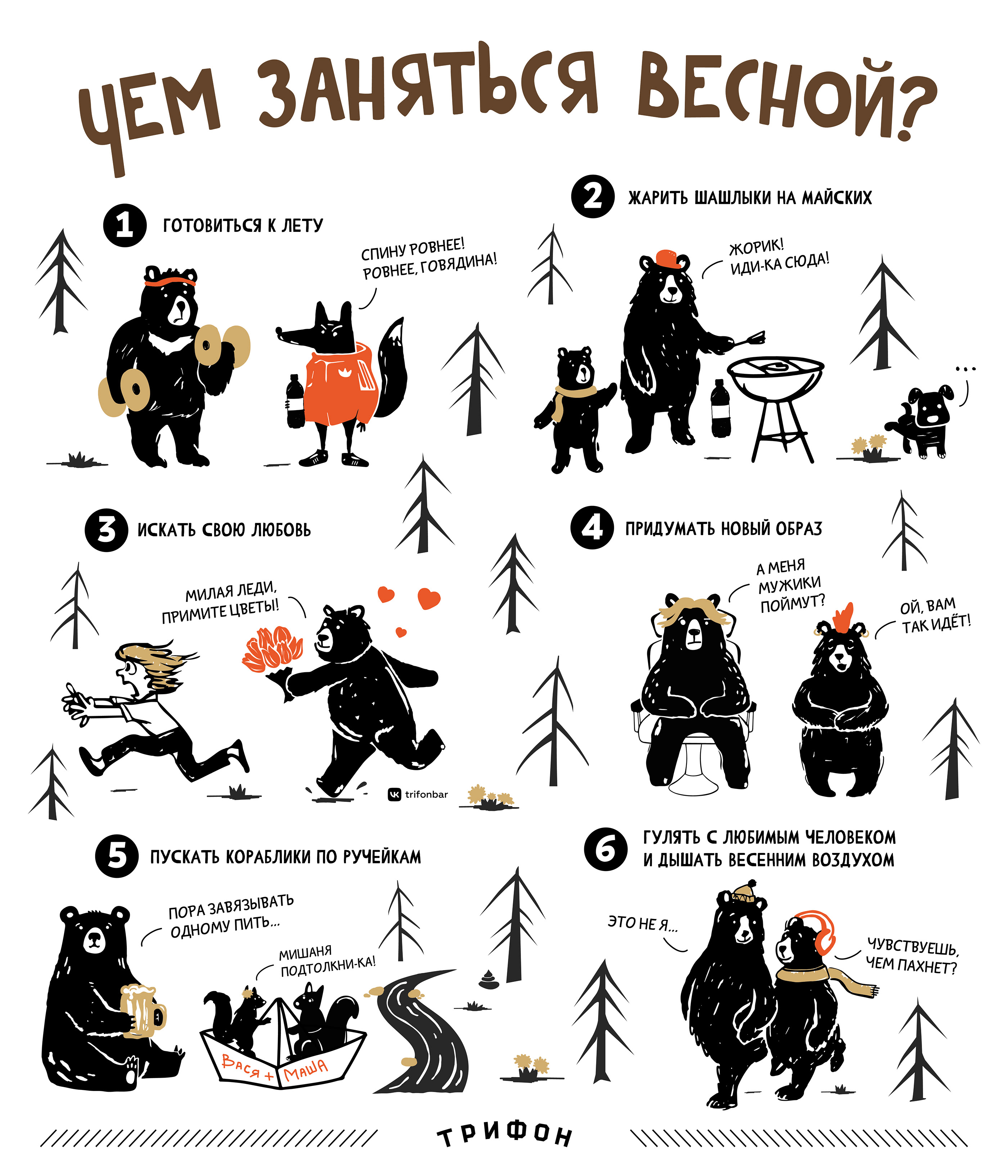 ЧЕМ ЗАНЯТЬСЯ ВЕСНОЙ?

1 ГОТОВИТЬСЯ К ЛЕТУ

СПИНУ РОВНЕЕ! РОВНЕЕ, ГОВЯДИНА!

2 ЖАРИТЬ ШАШЛЫКИ НА МАЙСКИХ

ЖОРИК! ИДИ-КА СЮДА!

...

3 ИСКАТЬ СВОЮ ЛЮБОВЬ

МИЛАЯ ЛЕДИ, ПРИМИТЕ ЦВЕТЫ!

trifonbar

4 ПРИДУМАТЬ НОВЫЙ ОБРАЗ

А МЕНЯ МУЖИКИ ПОЙМУТ?

ОЙ, ВАМ ТАК ИДЁТ!

5 ПУСКАТЬ КОРАБЛИКИ ПО РУЧЕЙКАМ

ПОРА ЗАВЯЗЫВАТЬ ОДНОМУ ПИТЬ...

МИШАНЯ ПОДТОЛКНИ-КА!

ВАСЯ + МАША

6 ГУЛЯТЬ С ЛЮБИМЫМ ЧЕЛОВЕКОМ И ДЫШАТЬ ВЕСЕННИМ ВОЗДУХОМ

ЭТО НЕ Я...

ЧУВСТВУЕШЬ, ЧЕМ ПАХНЕТ?

ТРИФОН